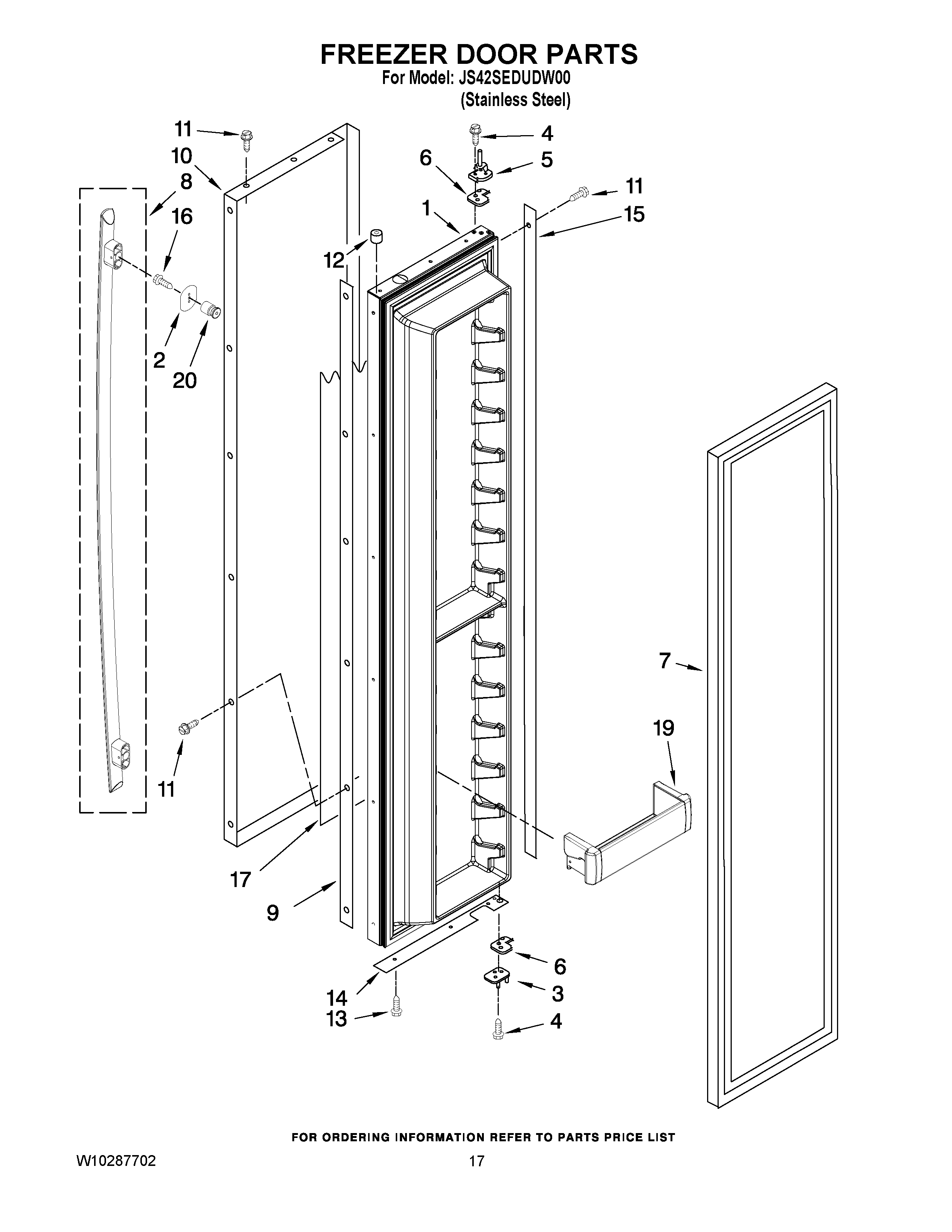 FREEZER DOOR PARTS
For Model: JS42SEDUDW00
(Stainless Steel)

11
4
10
6
5
8
11
16
1
15
12
2
20
7
19
11
17
9
6
14
3
13
4

FOR ORDERING INFORMATION REFER TO PARTS PRICE LIST

W10287702
17