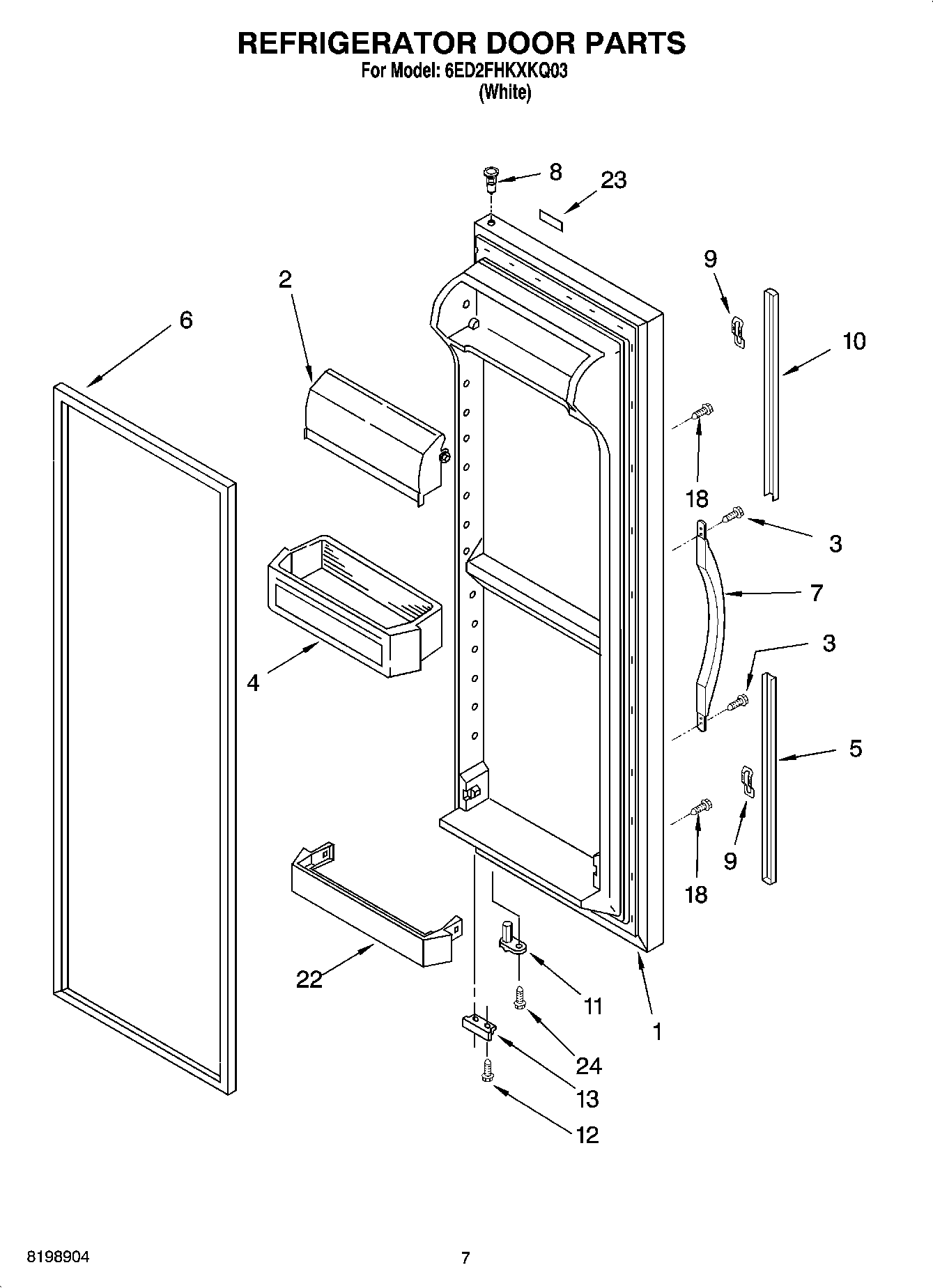 REFRIGERATOR DOOR PARTS
For Model: 6ED2FHKXKQ03
(White)

8
23
2
9
6
10
18
3
7
3
4
5
9
18
22
11
1
24
13
12

8198904
7