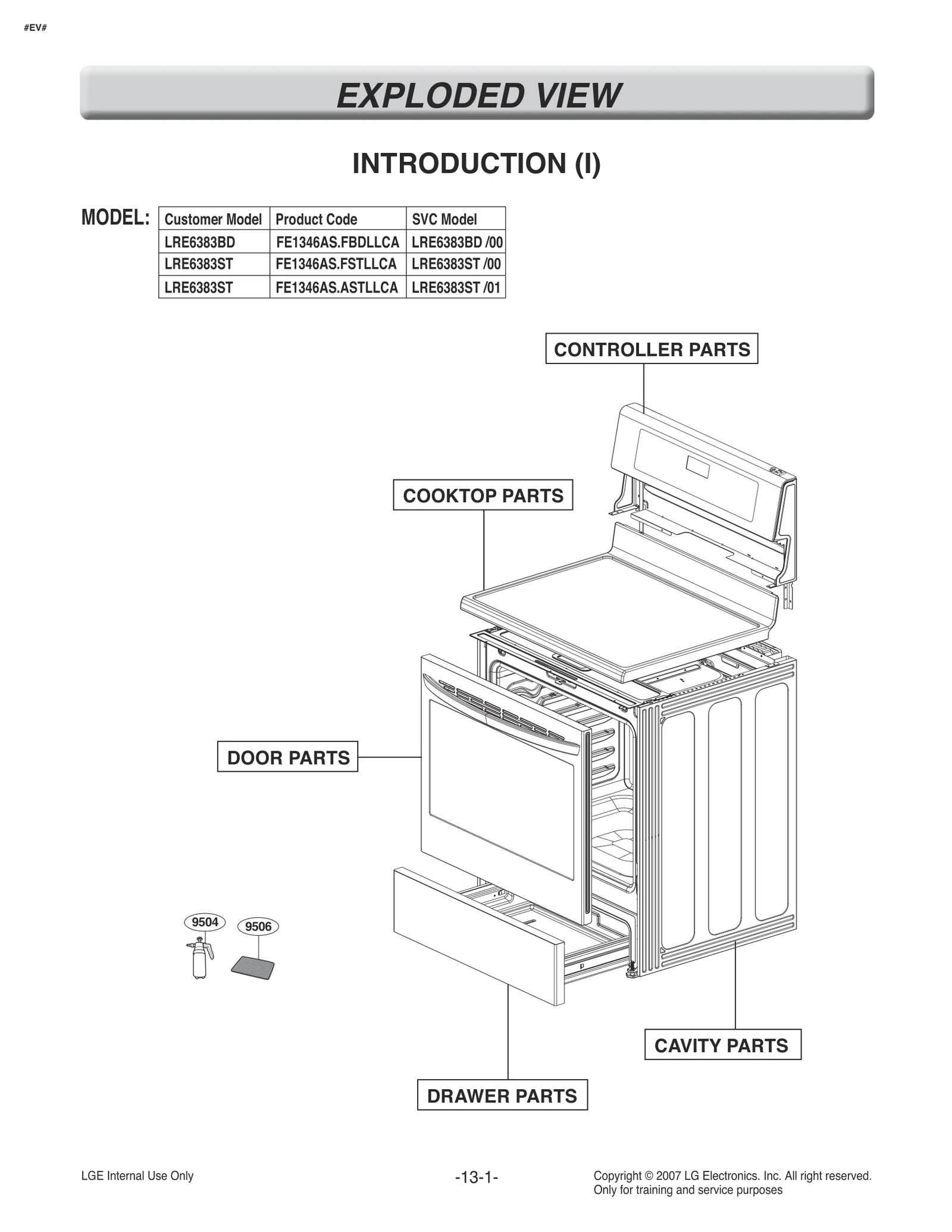 #EV#

EXPLODED VIEW

INTRODUCTION (I)

MODEL:

| Customer Model | Product Code | SVC Model |
|---|---|---|
| LRE6383BD | FE1346AS.FBDLLCA | LRE6383BD /00 |
| LRE6383ST | FE1346AS.FSTLLCA | LRE6383ST /00 |
| LRE6383ST | FE1346AS.ASTLLCA | LRE6383ST /01 |

CONTROLLER PARTS

COOKTOP PARTS

DOOR PARTS

9504

9506

CAVITY PARTS

DRAWER PARTS

LGE Internal Use Only

-13-1-

Copyright © 2007 LG Electronics. Inc. All right reserved.
Only for training and service purposes