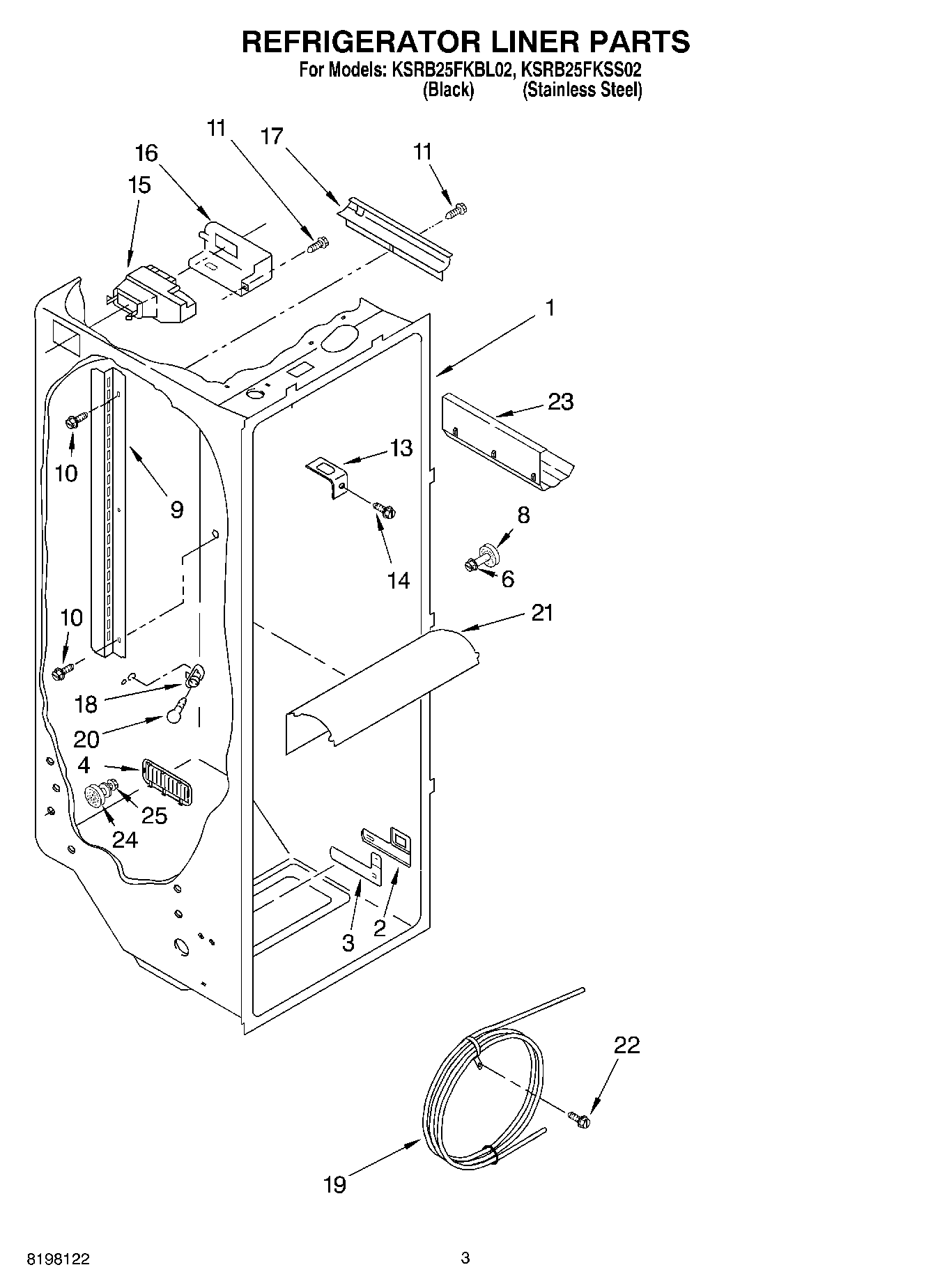 REFRIGERATOR LINER PARTS

For Models: KSRB25FKBL02, KSRB25FKSS02
(Black) (Stainless Steel)

11
17
11
16
15
1
23
13
10
9
8
14
6
21
10
18
20
4
25
24
3
2
22
19

8198122

3