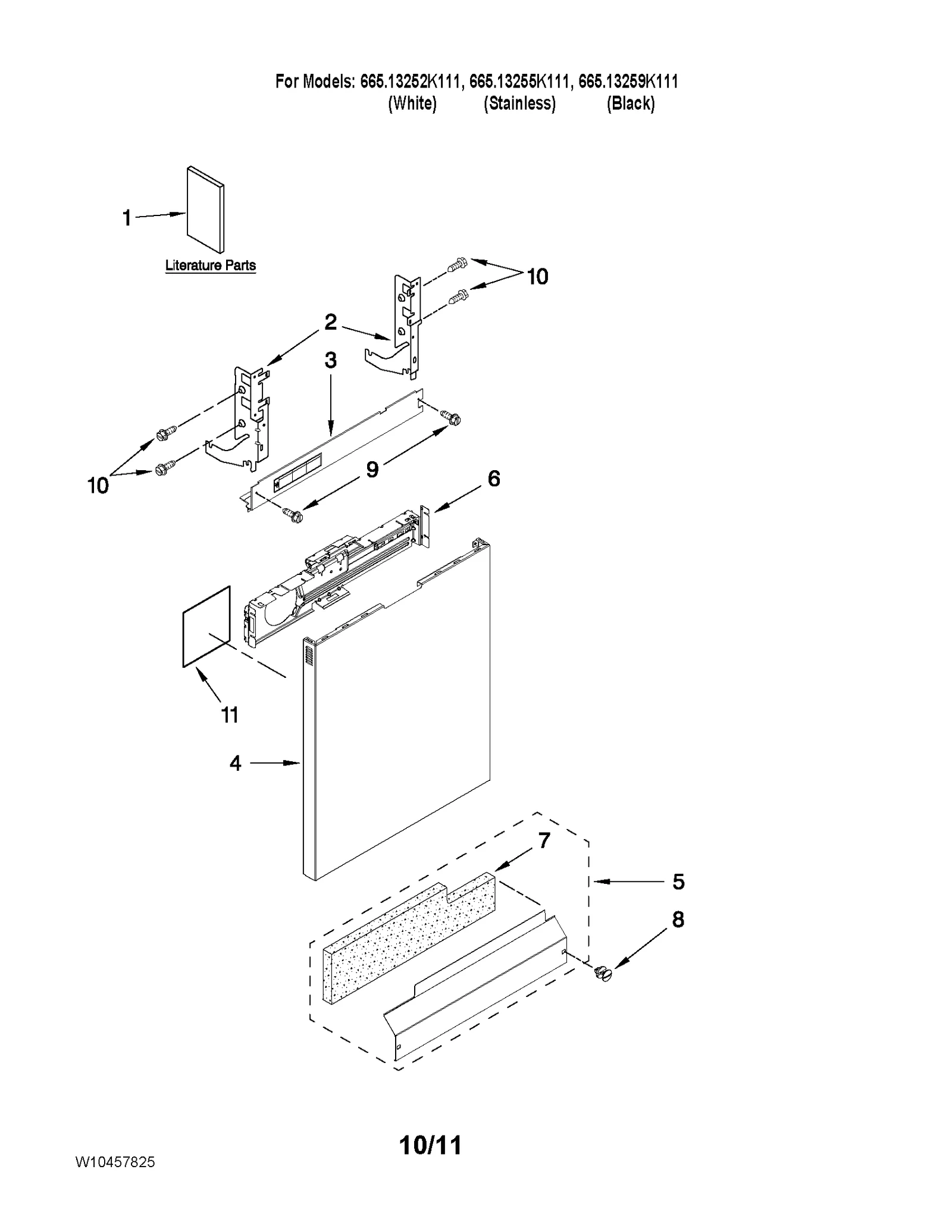 For Models: 665.13252K111, 665.13255K111, 665.13259K111
(White) (Stainless) (Black)

1

Literature Parts

10

2

3

10

9

6

11

4

7

5

8

10/11

W10457825