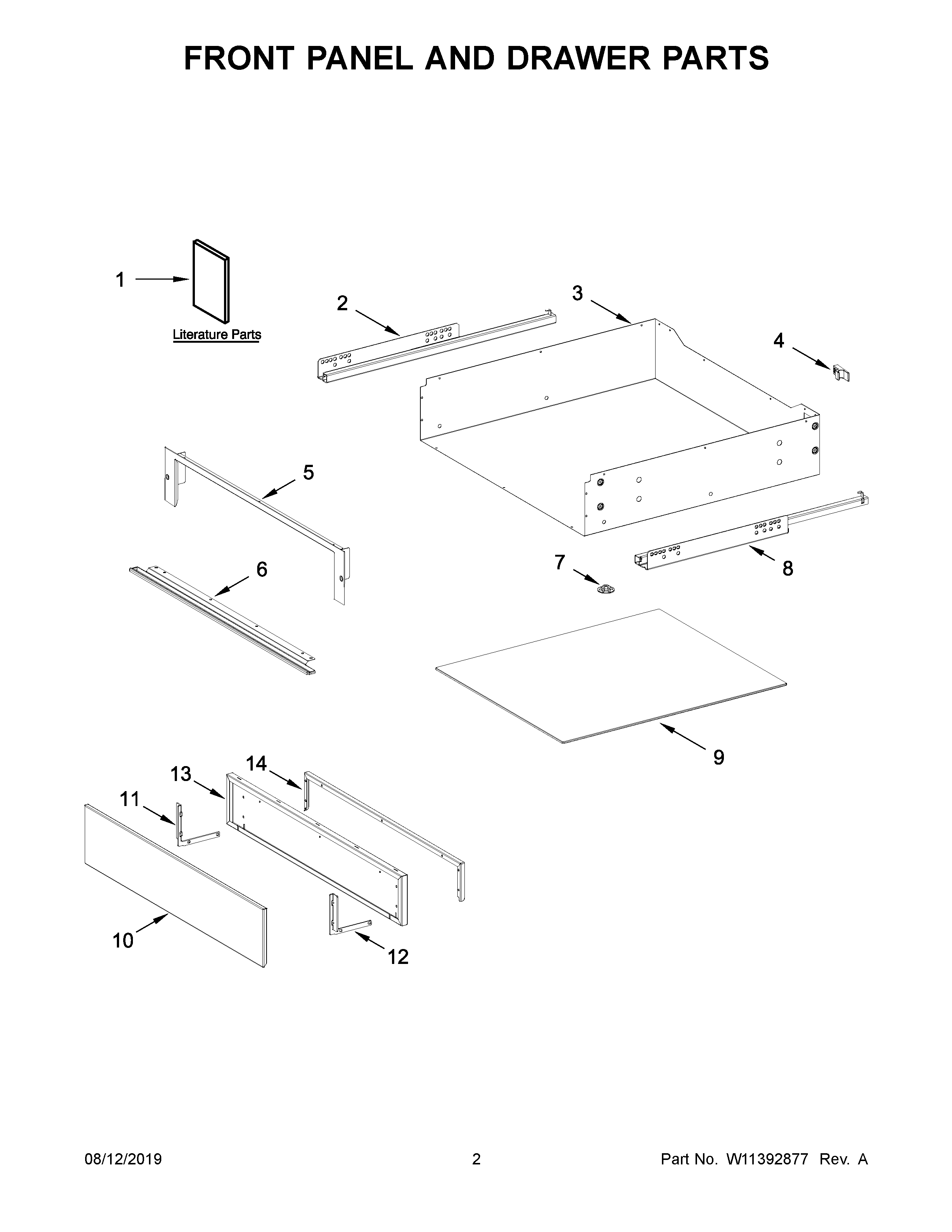 FRONT PANEL AND DRAWER PARTS

1

Literature Parts

2

3

4

5

6

7

8

9

13

14

11

10

12

08/12/2019

2

Part No. W11392877 Rev. A