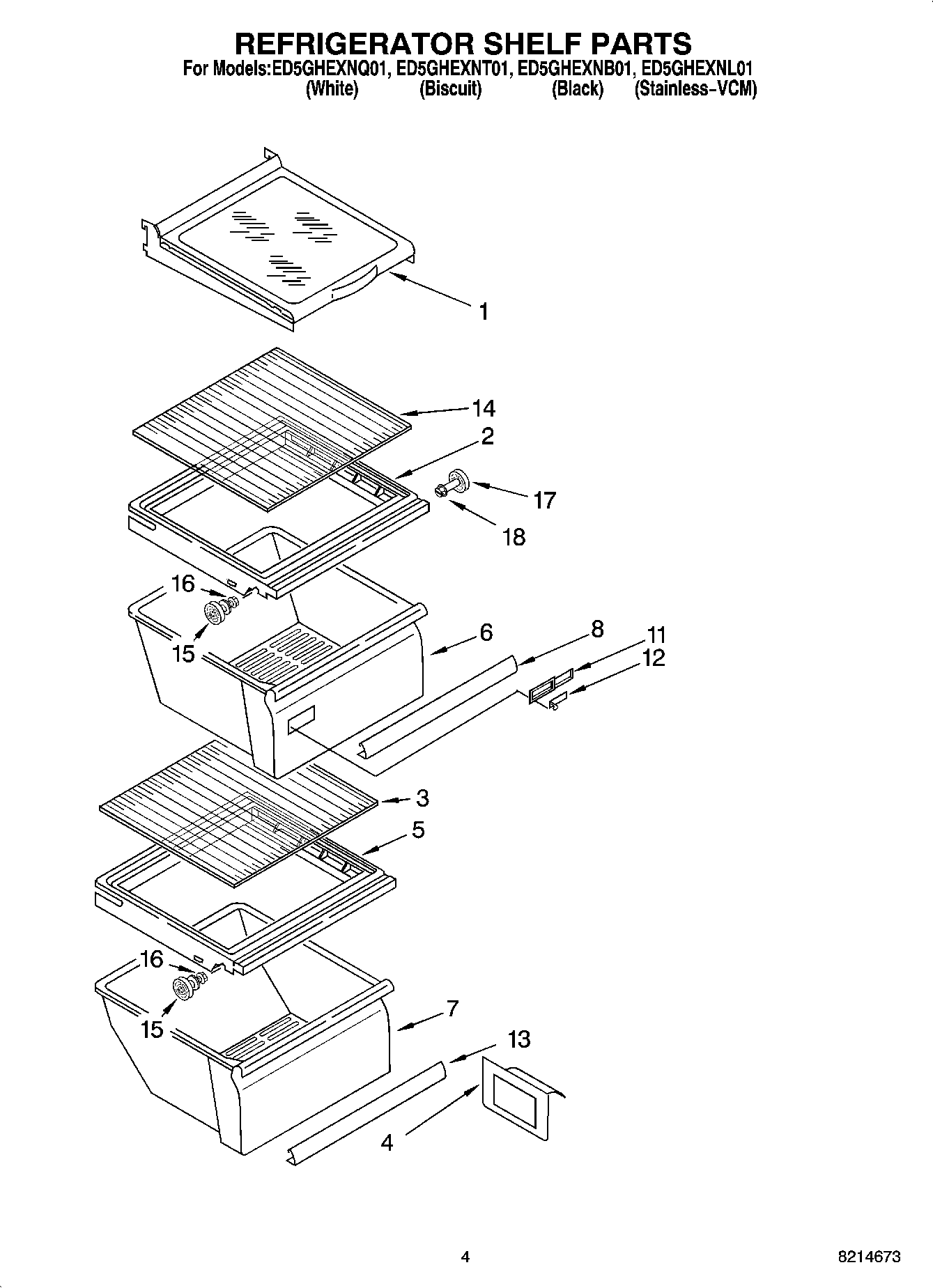 REFRIGERATOR SHELF PARTS
For Models:ED5GHEXNQ01, ED5GHEXNT01, ED5GHEXNB01, ED5GHEXNL01
(White) (Biscuit) (Black) (Stainless-VCM)

1
14
2
17
18
16
15
6
8
11
12
3
5
16
15
7
13
4

4

8214673