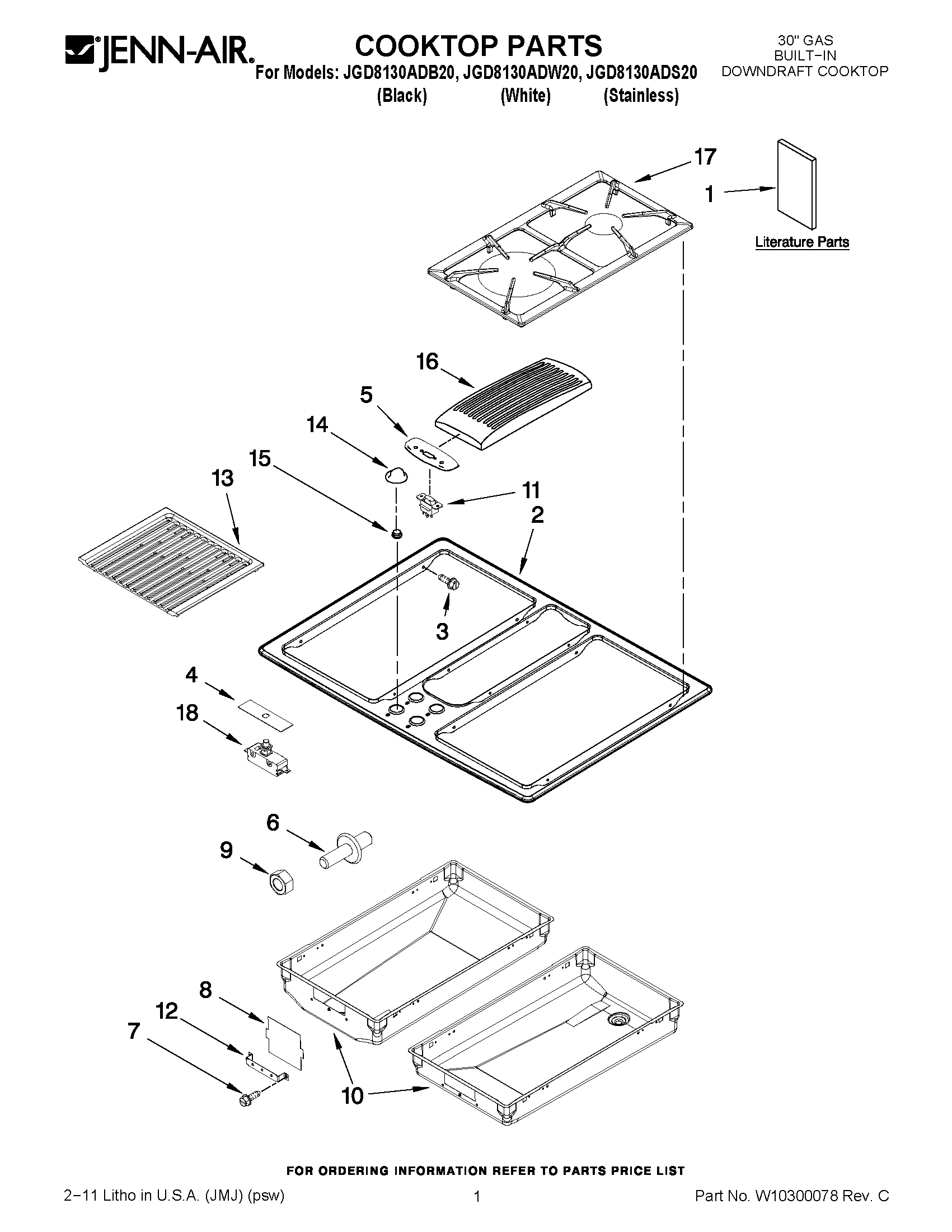 JENN-AIR®

COOKTOP PARTS

For Models: JGD8130ADB20, JGD8130ADW20, JGD8130ADS20
(Black) (White) (Stainless)

30" GAS
BUILT−IN
DOWNDRAFT COOKTOP

17

1

Literature Parts

16

5

14

15

13

11

2

3

4

18

6

9

8

12

7

10

FOR ORDERING INFORMATION REFER TO PARTS PRICE LIST

2−11 Litho in U.S.A. (JMJ) (psw)

1

Part No. W10300078 Rev. C