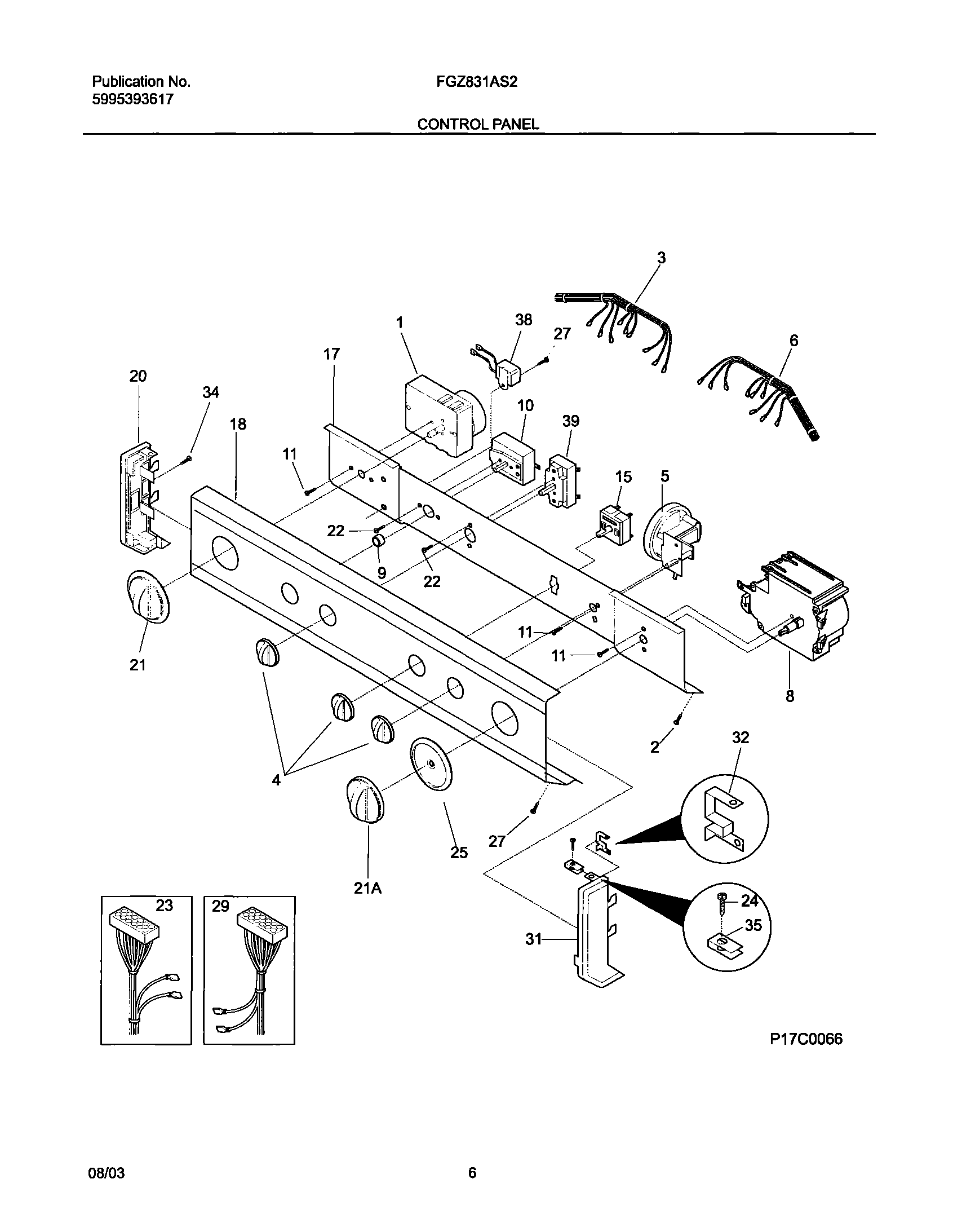 Publication No.
5995393617

FGZ831AS2

CONTROL PANEL

3
1
38
27
6
17
20
34
18
10
39
11
15
5
22
9
22
21
11
11
8
2
32
4
27
25
21A
23
29
24
35
31

P17C0066

08/03

6