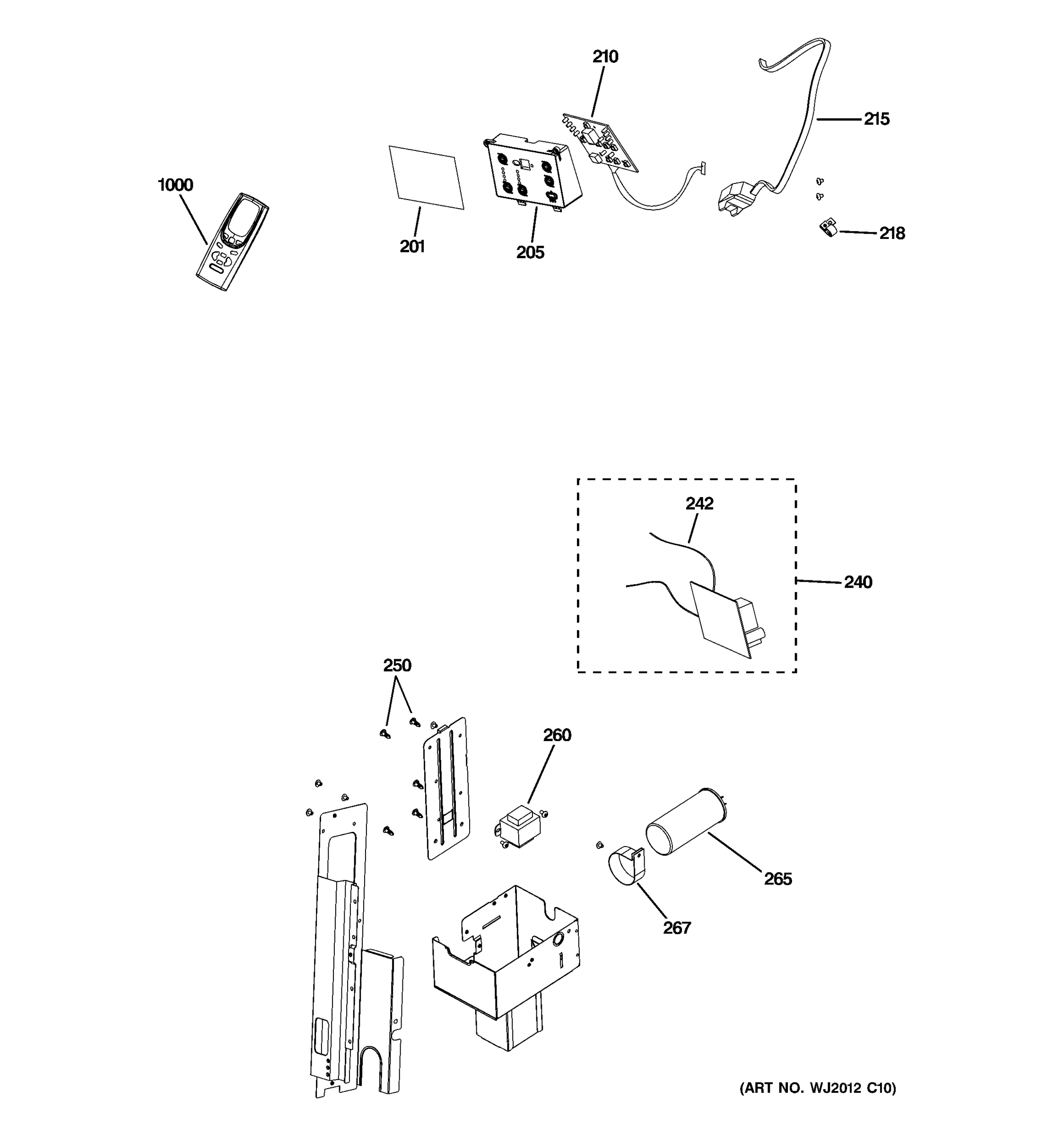 210
215
1000
201
205
218
242
240
250
260
265
267
(ART NO. WJ2012 C10)