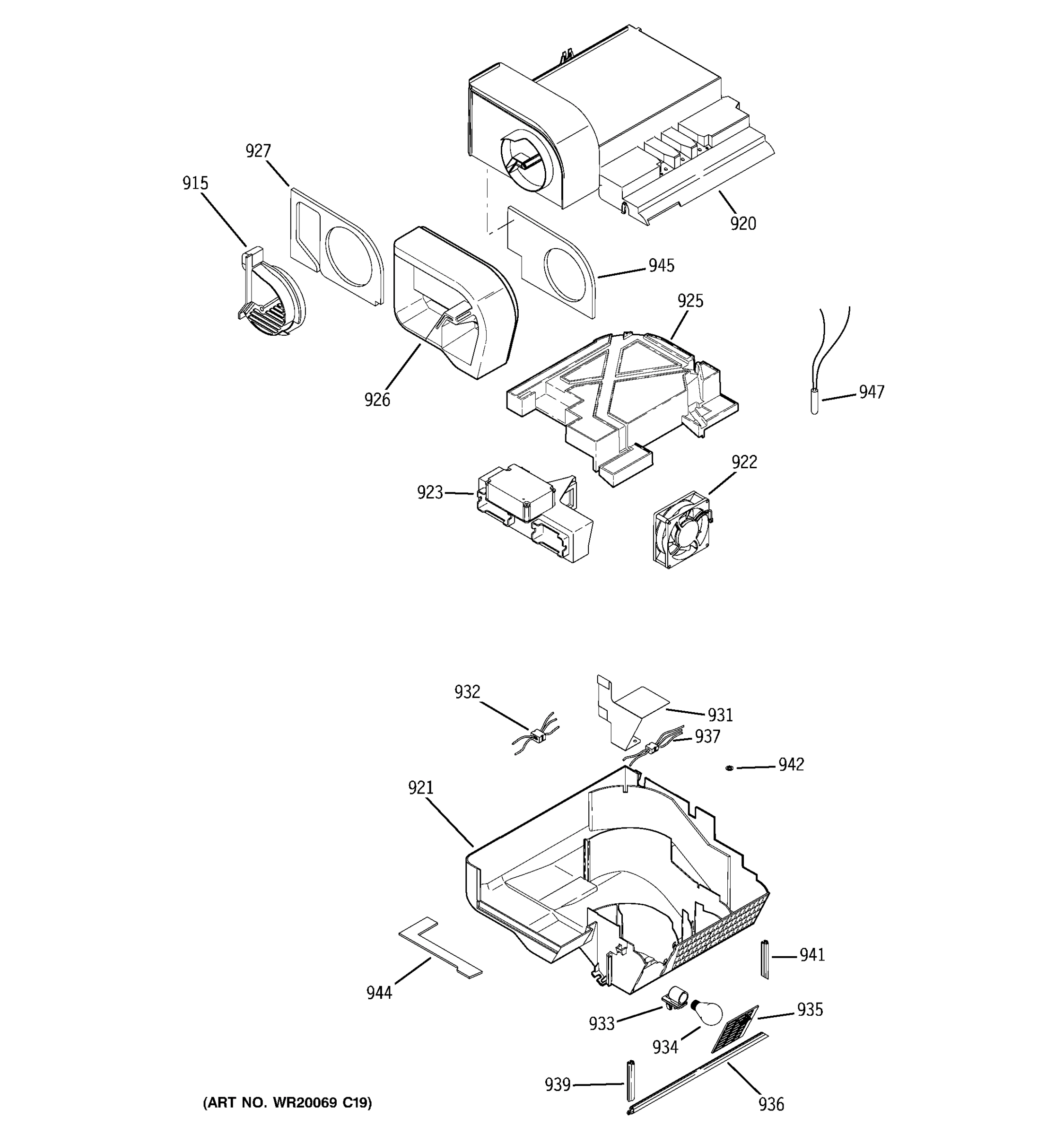 927
915
920
945
925
926
947
922
923
932
931
937
942
921
941
944
933
935
934
939
936
(ART NO. WR20069 C19)