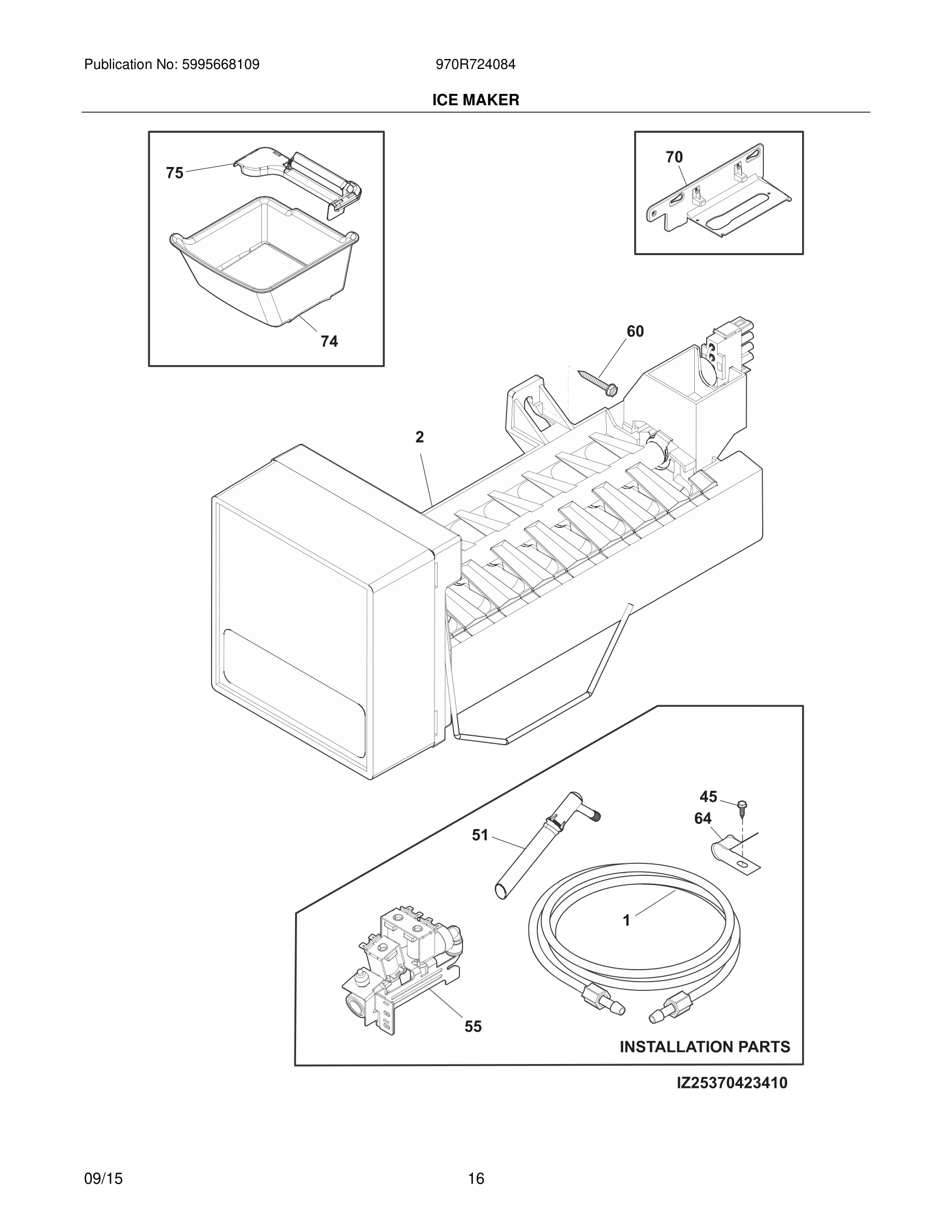 Publication No: 5995668109

970R724084

ICE MAKER

75

74

70

60

2

45

64

51

1

55

INSTALLATION PARTS

IZ25370423410

09/15

16