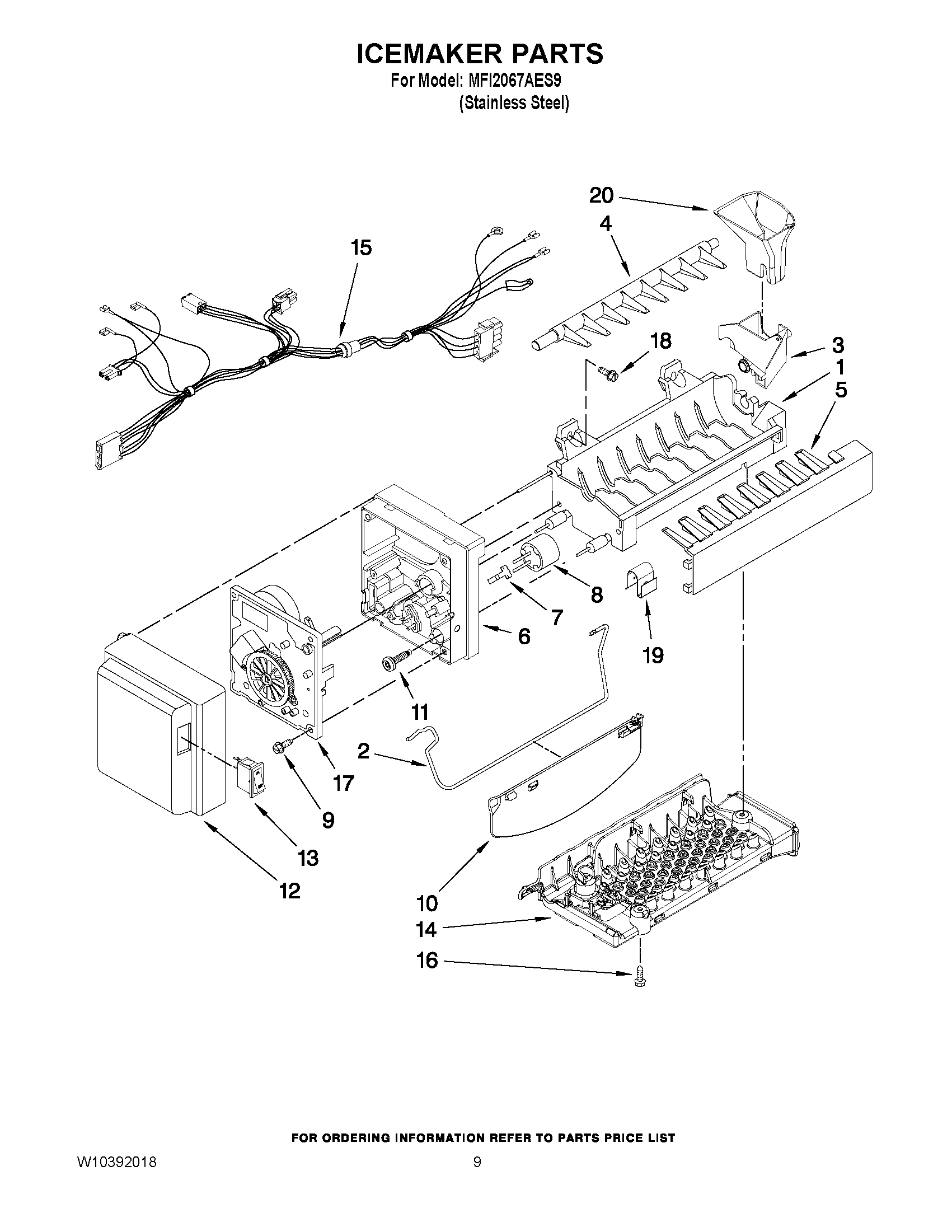 ICEMAKER PARTS
For Model: MFI2067AES9
(Stainless Steel)

20
4
15
18
3
1
5
8
7
6
19
11
2
17
9
13
12
10
14
16

FOR ORDERING INFORMATION REFER TO PARTS PRICE LIST

W10392018

9