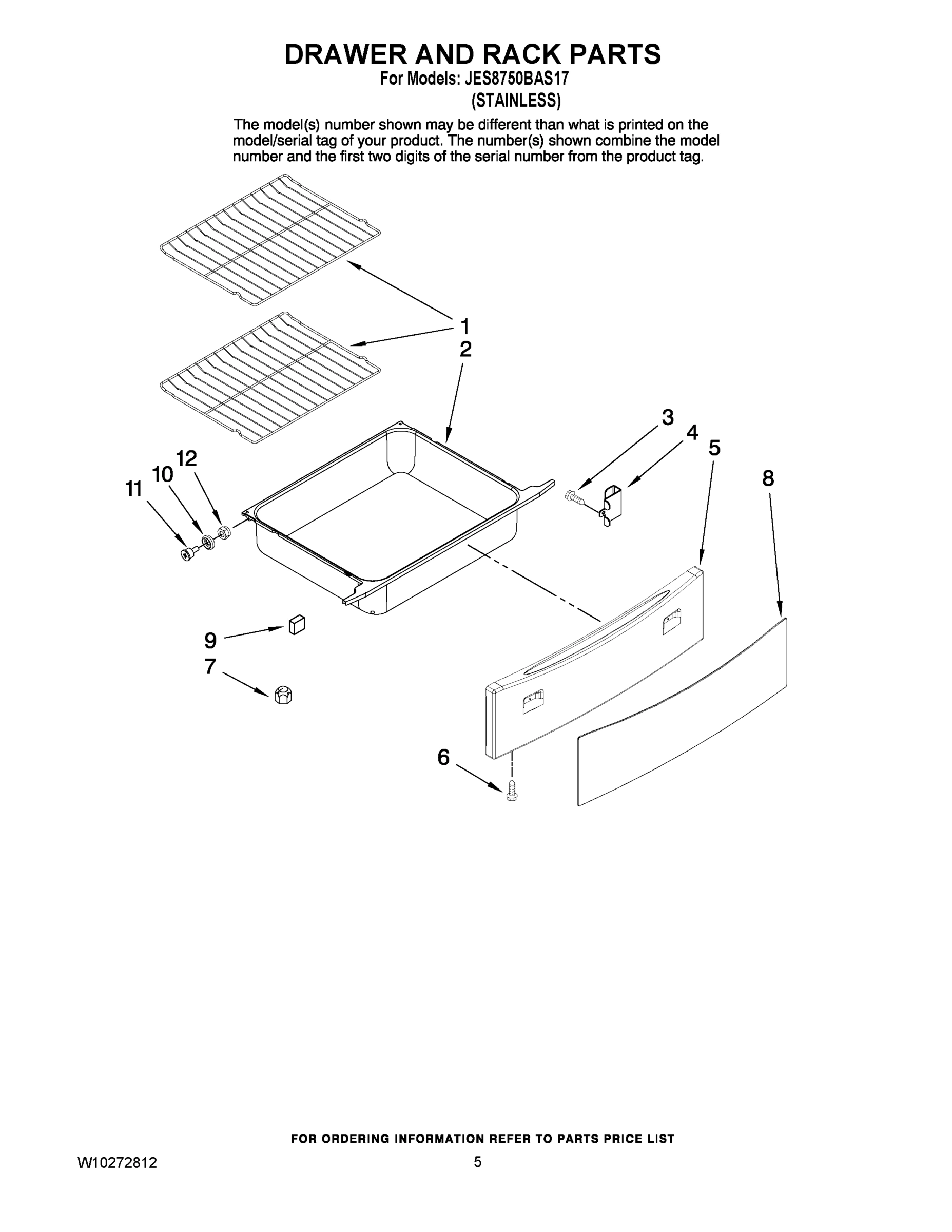 DRAWER AND RACK PARTS
For Models: JES8750BAS17
(STAINLESS)

The model(s) number shown may be different than what is printed on the model/serial tag of your product. The number(s) shown combine the model number and the first two digits of the serial number from the product tag.

1
2
3
4
5
8
12
10
11
9
7
6

FOR ORDERING INFORMATION REFER TO PARTS PRICE LIST

W10272812
5