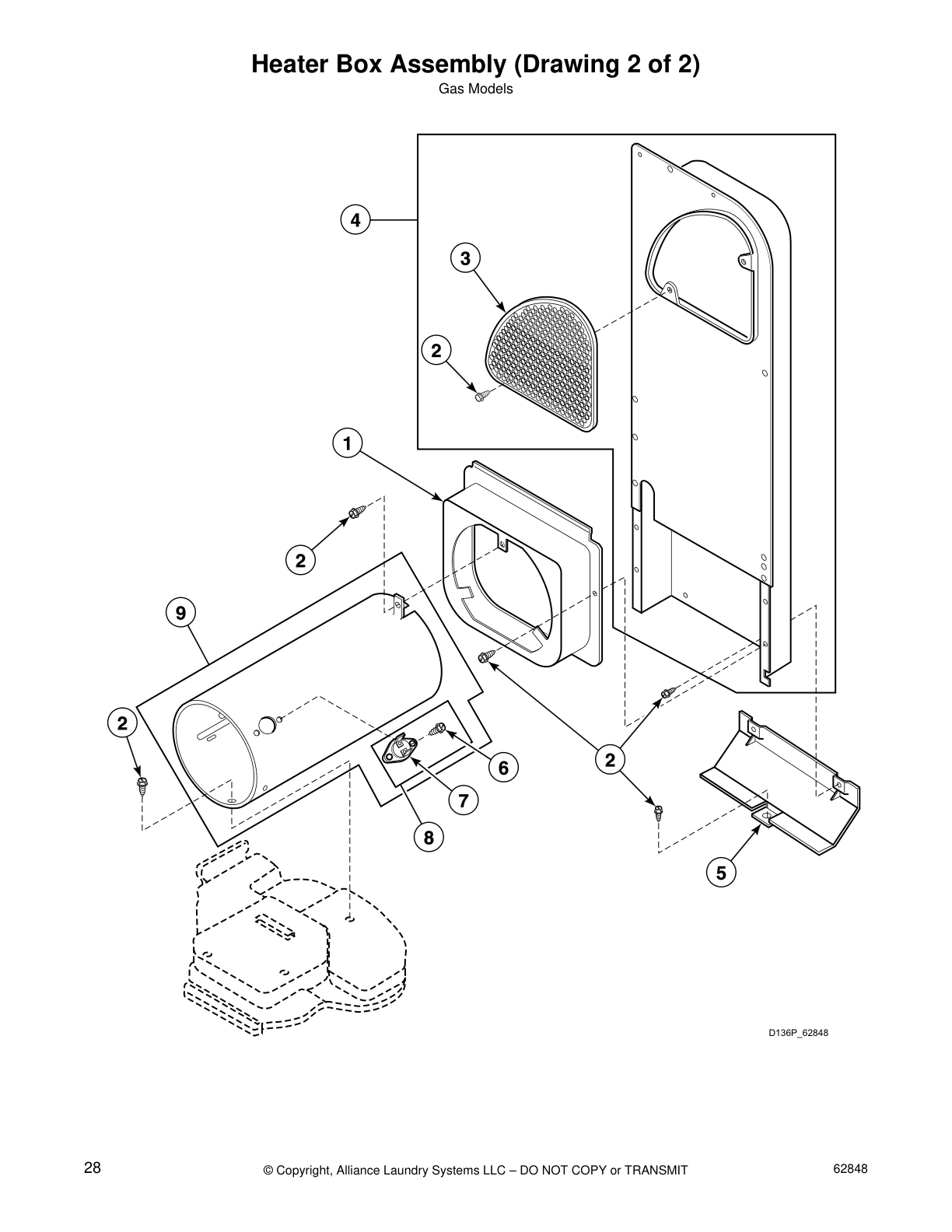 Heater Box Assembly (Drawing 2 of 2)
Gas Models

4
3
2
1
2
9
2
6
7
8
2
5

D136P_62848

28
© Copyright, Alliance Laundry Systems LLC – DO NOT COPY or TRANSMIT
62848