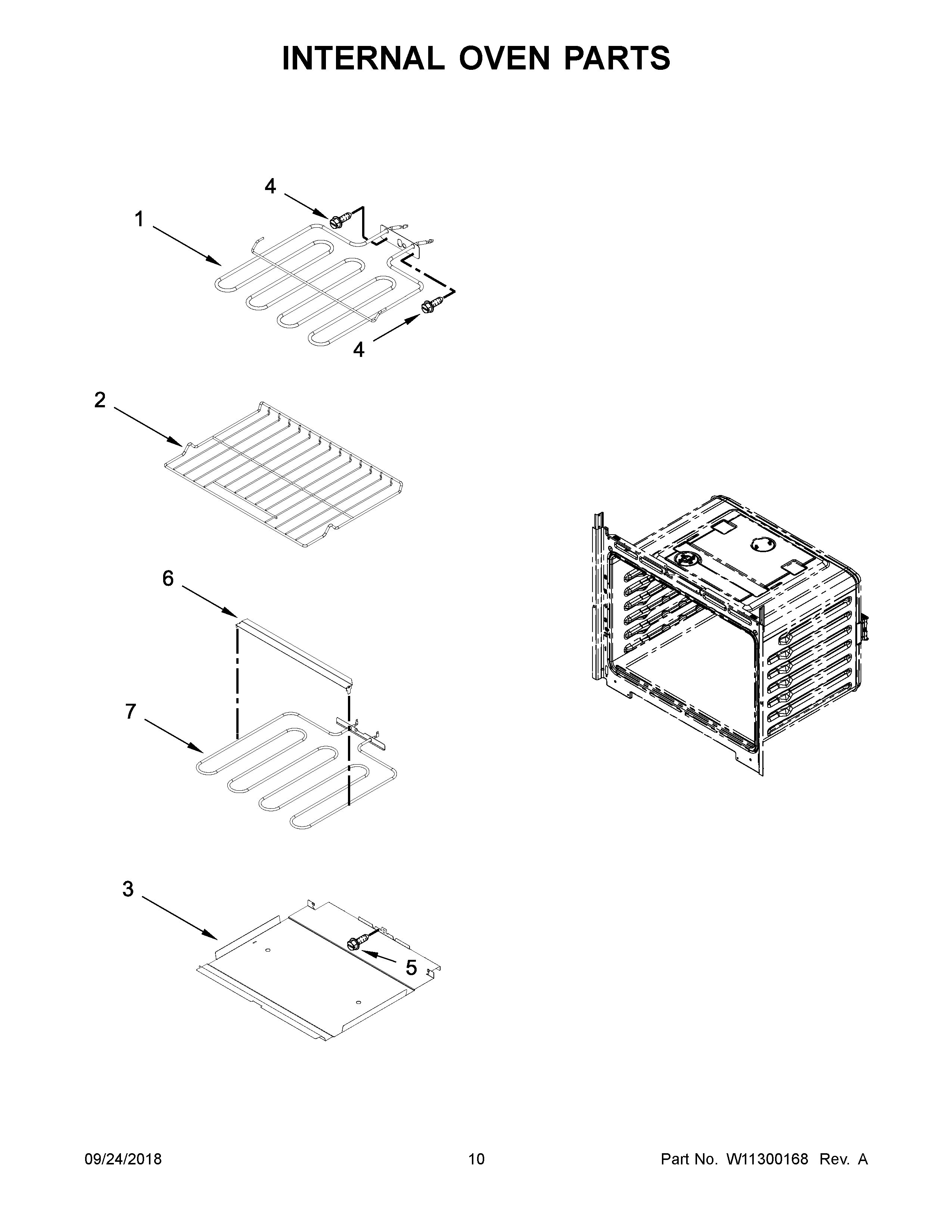 INTERNAL OVEN PARTS

4

1

4

2

6

7

3

5

09/24/2018

10

Part No. W11300168 Rev. A