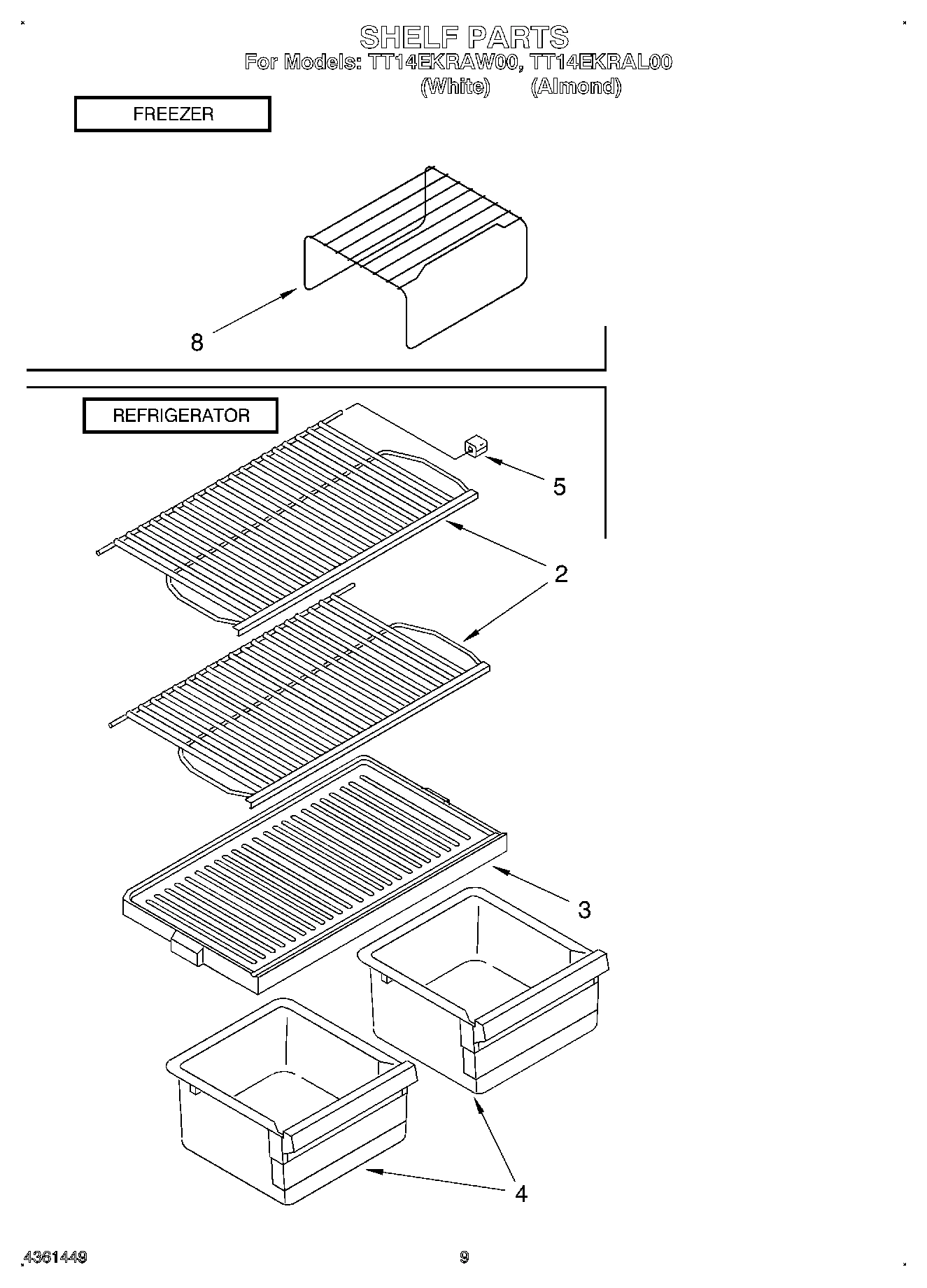 SHELF PARTS
For Models: TT14EKRAW00, TT14EKRAL00
(White) (Almond)

FREEZER

8

REFRIGERATOR

5

2

3

4

4361449

9