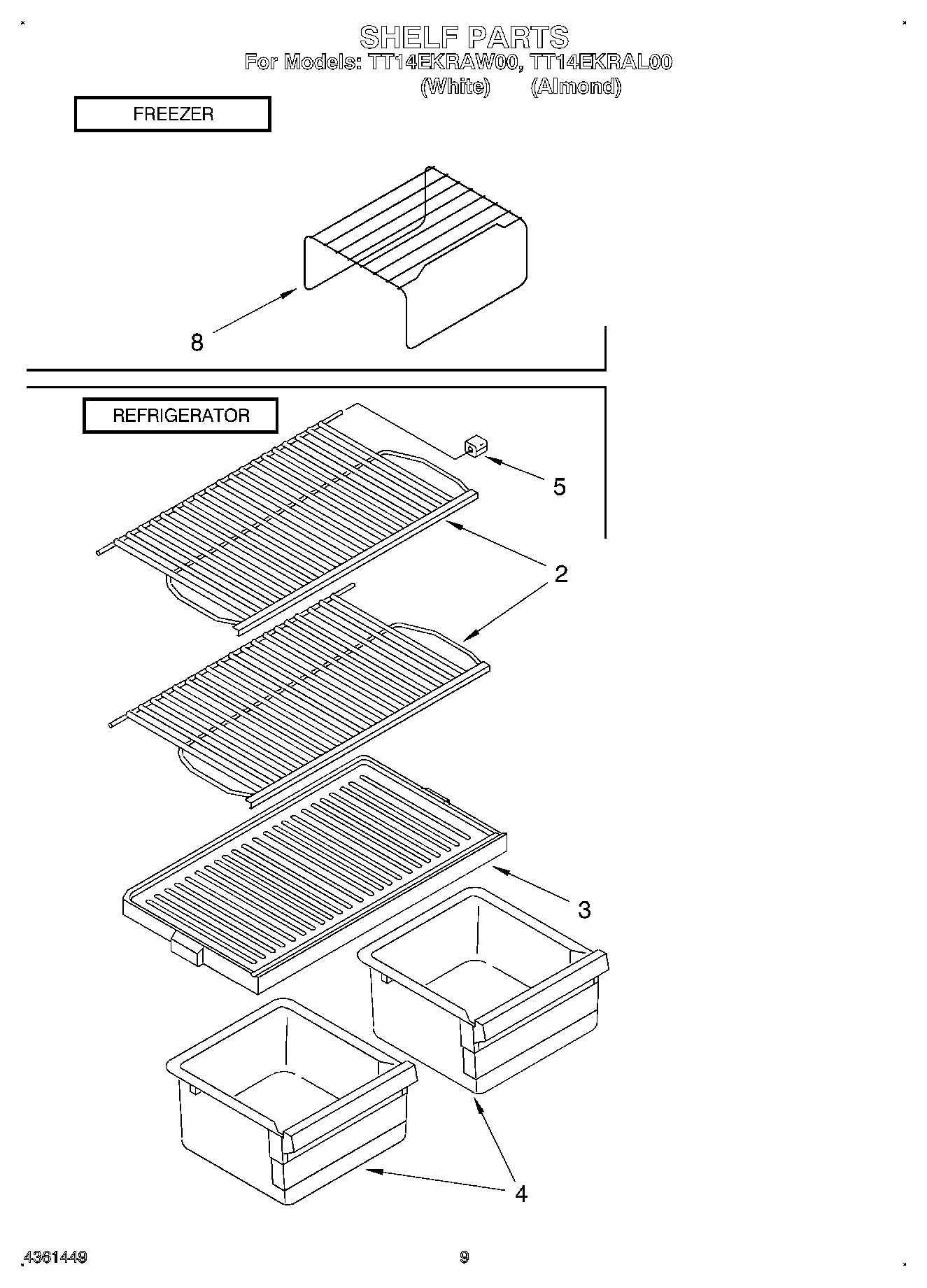 SHELF PARTS
For Models: TT14EKRAW00, TT14EKRAL00
(White) (Almond)

FREEZER

8

REFRIGERATOR

5

2

3

4

4361449

9