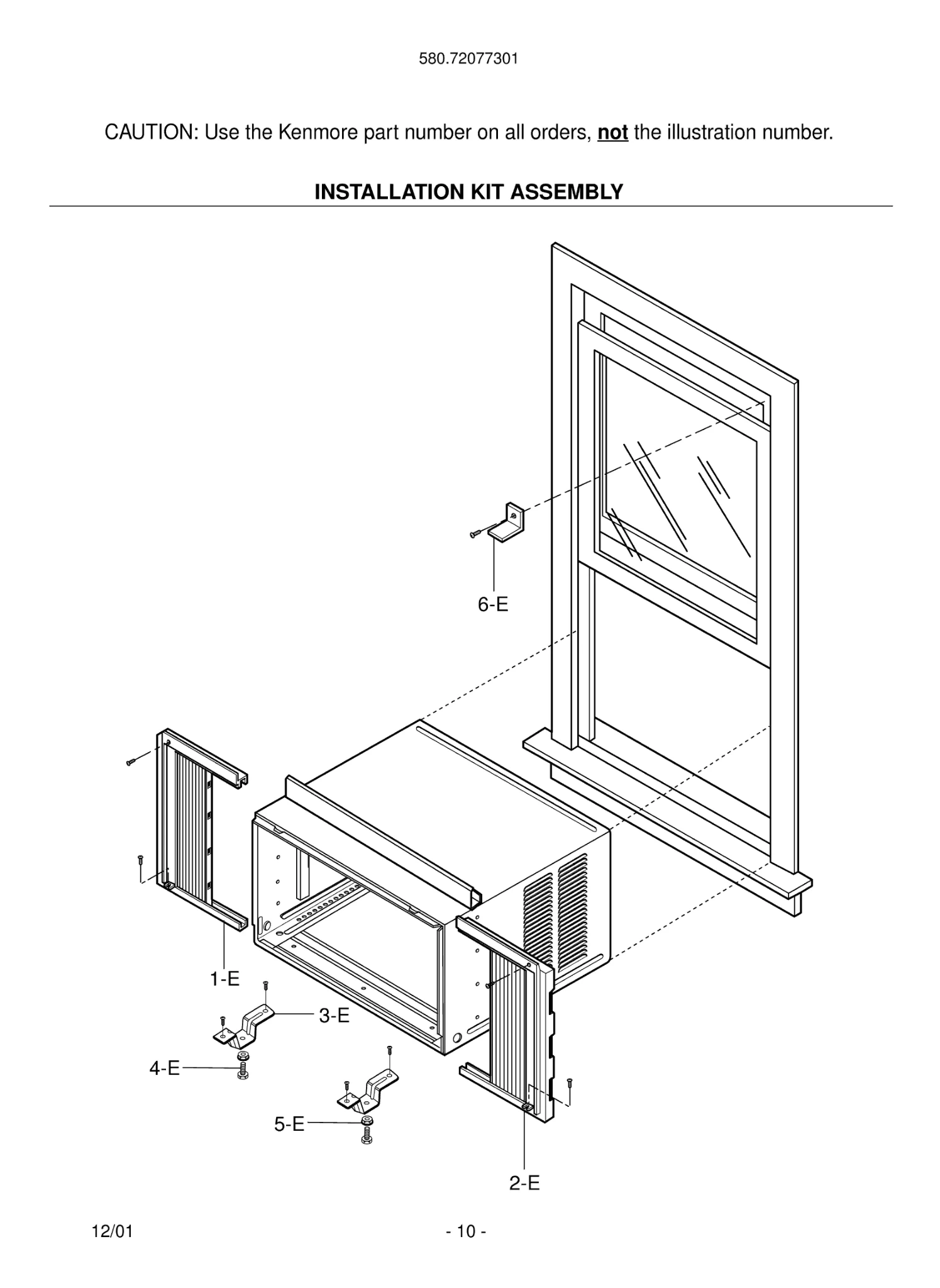 580.72077301

CAUTION: Use the Kenmore part number on all orders, not the illustration number.

INSTALLATION KIT ASSEMBLY

6-E

1-E

3-E

4-E

5-E

2-E

12/01

- 10 -