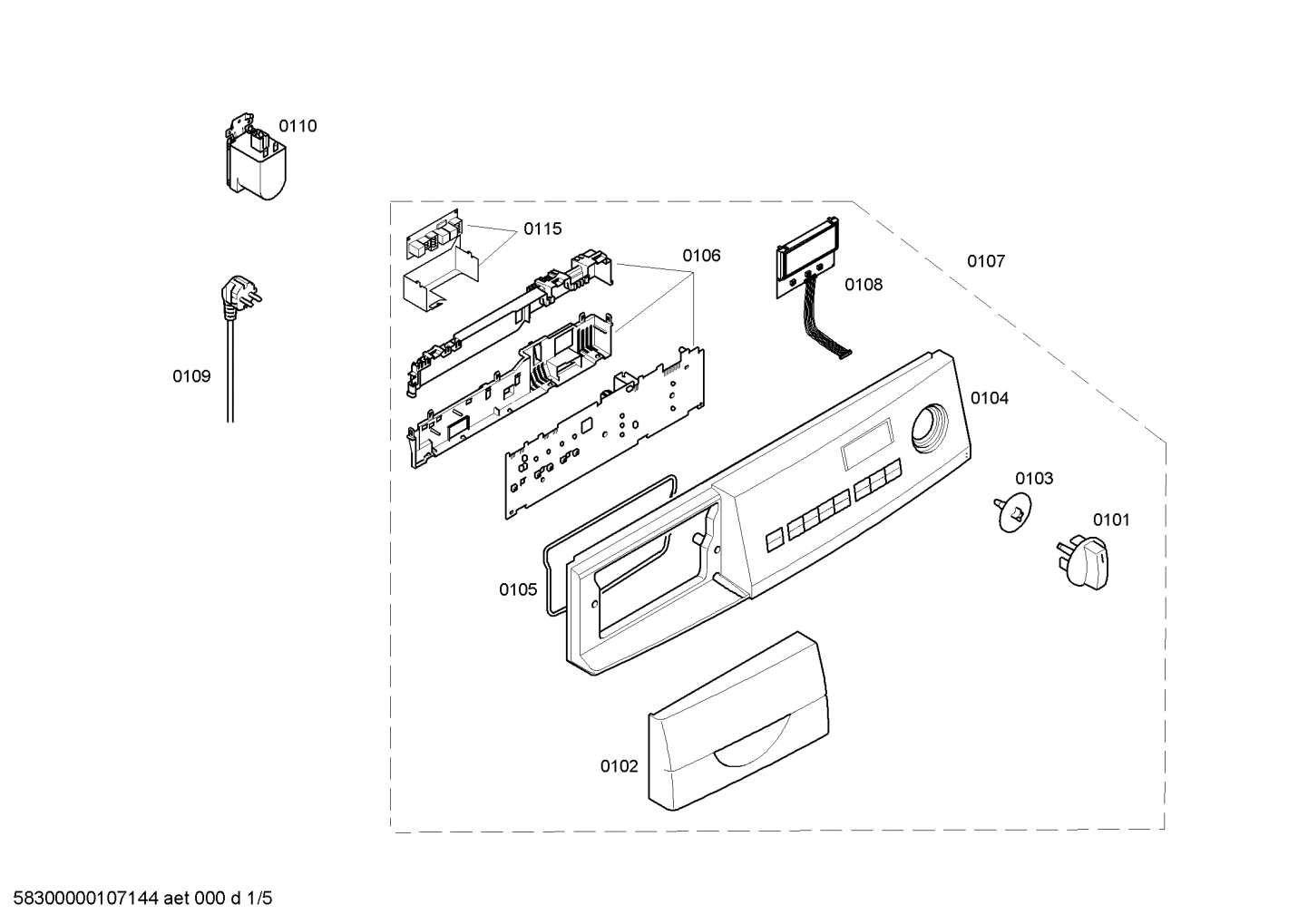 0110

0115

0106

0107

0108

0109

0104

0103

0101

0105

0102

58300000107144 aet 000 d 1/5