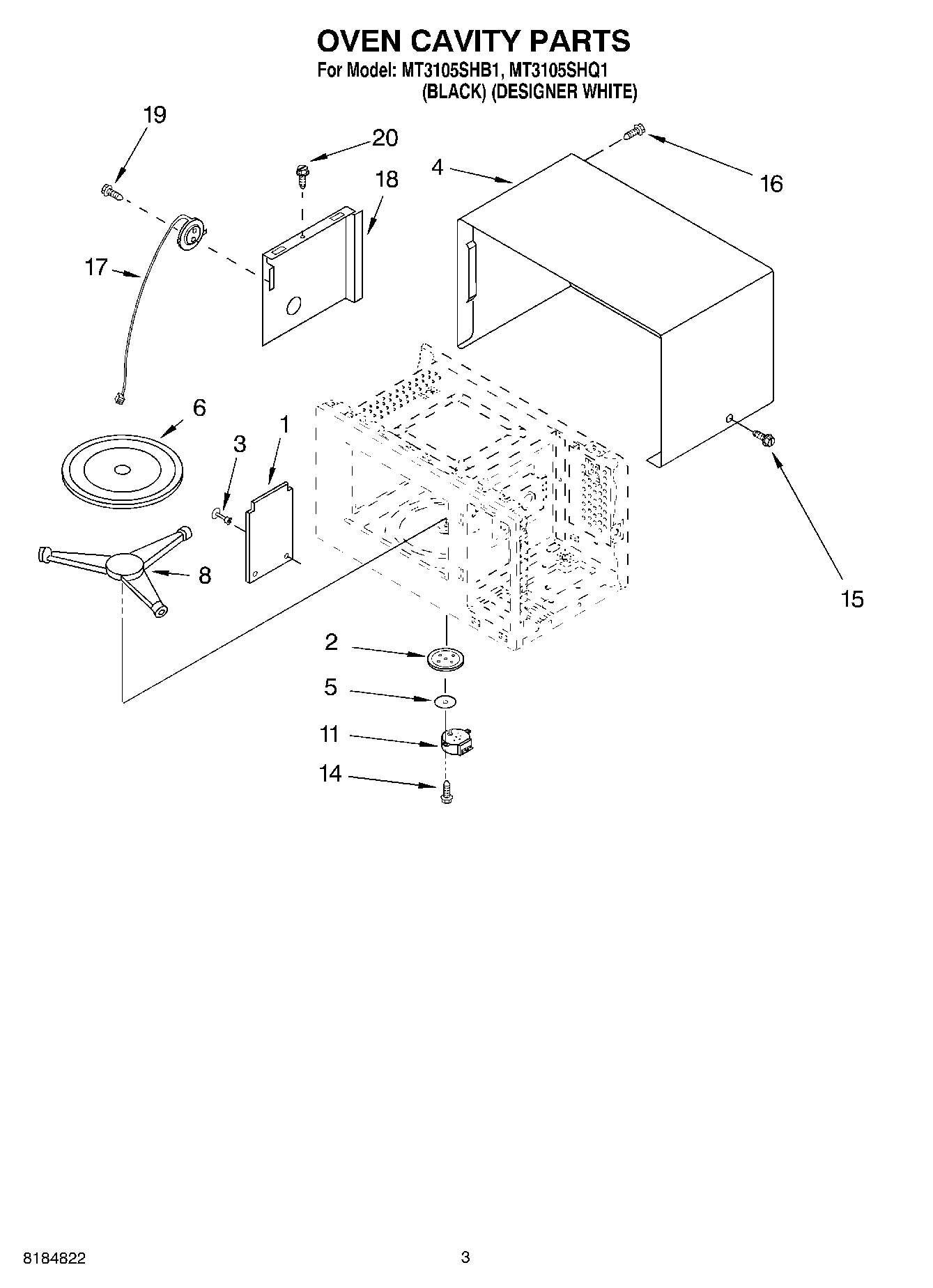 OVEN CAVITY PARTS
For Model: MT3105SHB1, MT3105SHQ1
(BLACK) (DESIGNER WHITE)

19
20
18
4
16
17
6
3
1
8
15
2
5
11
14

8184822
3