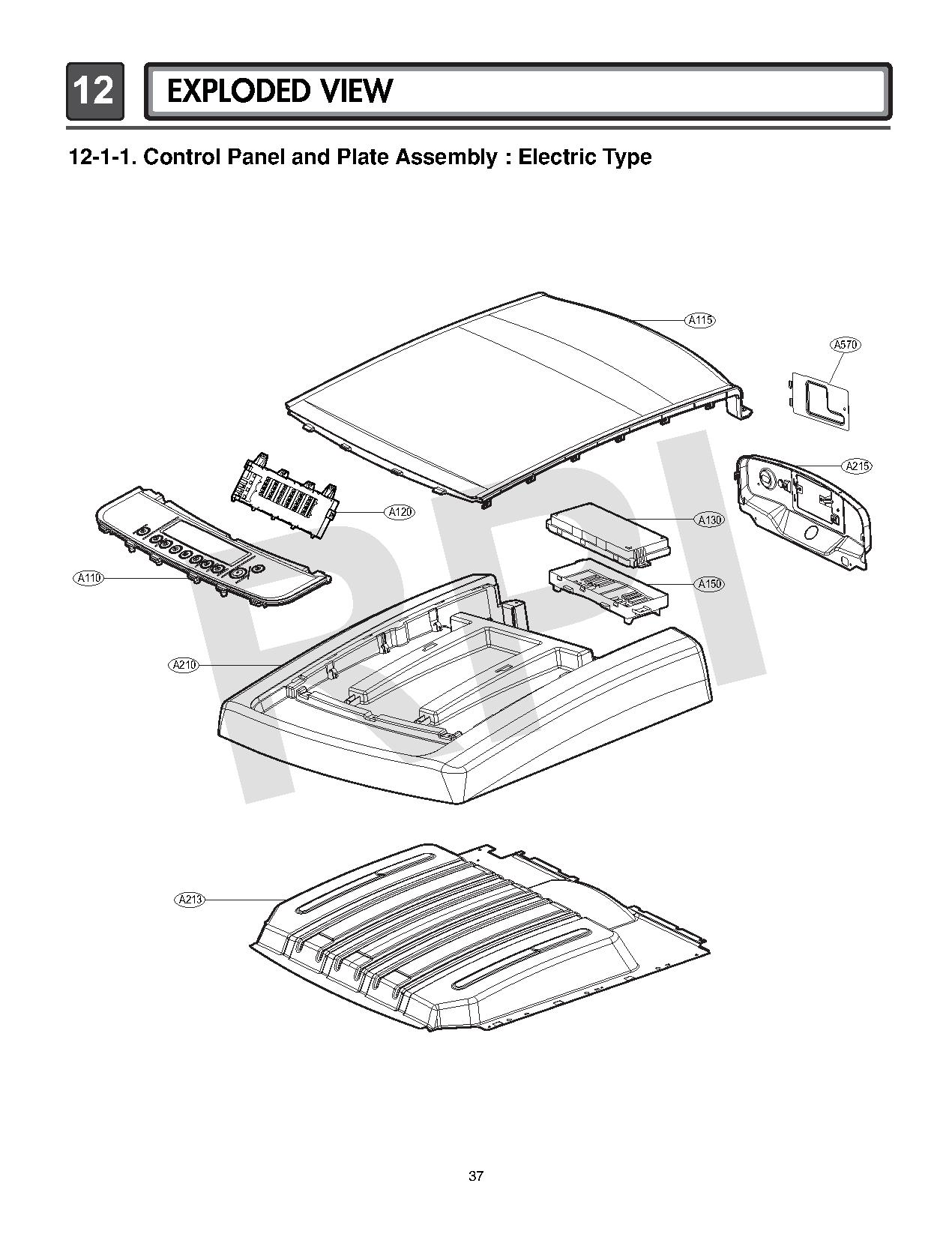 12 EXPLODED VIEW

12-1-1. Control Panel and Plate Assembly : Electric Type

A115

A570

A215

A120

A130

A110

A150

A210

A213

RPI

37