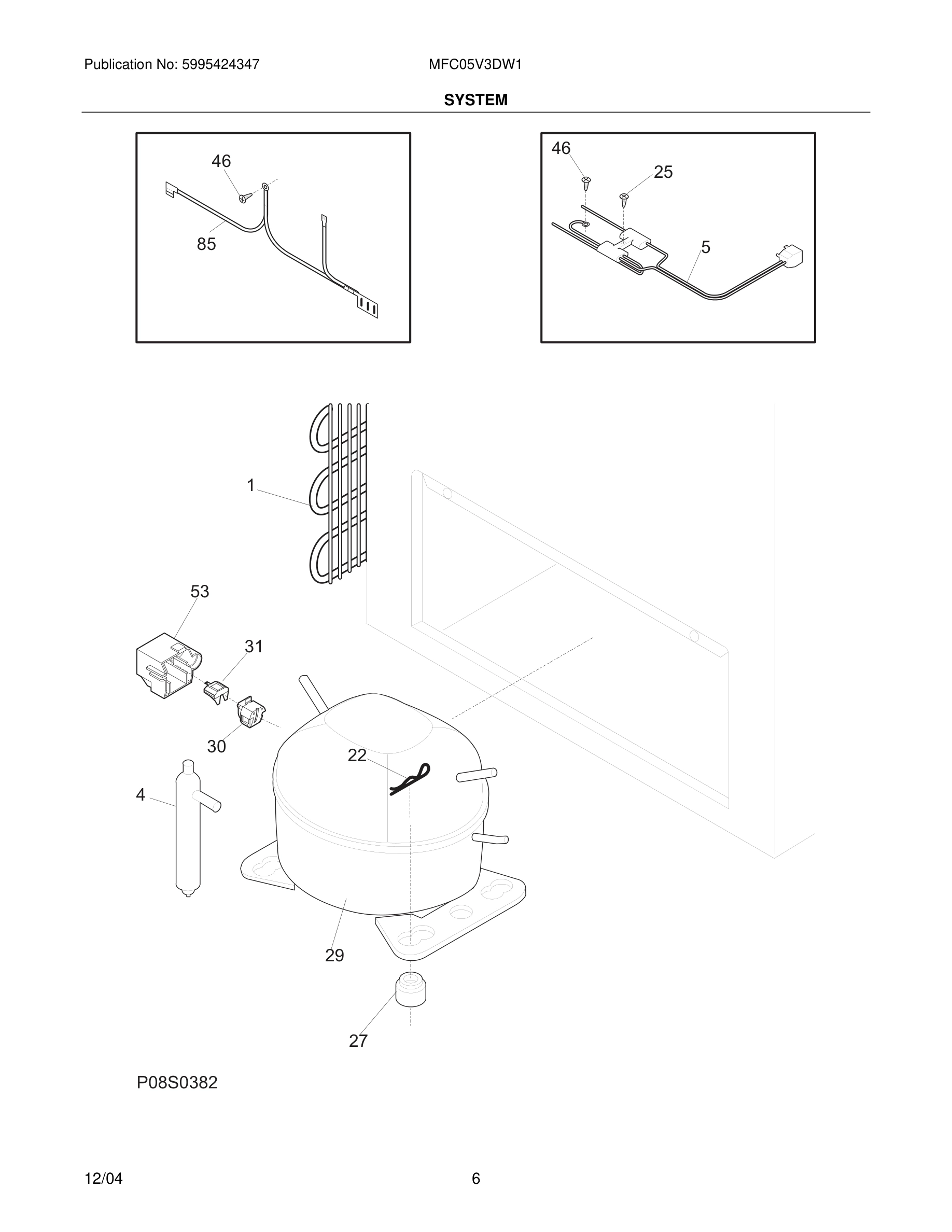 Publication No: 5995424347

MFC05V3DW1

SYSTEM

46

85

46

25

5

1

53

31

30

22

4

29

27

P08S0382

12/04

6