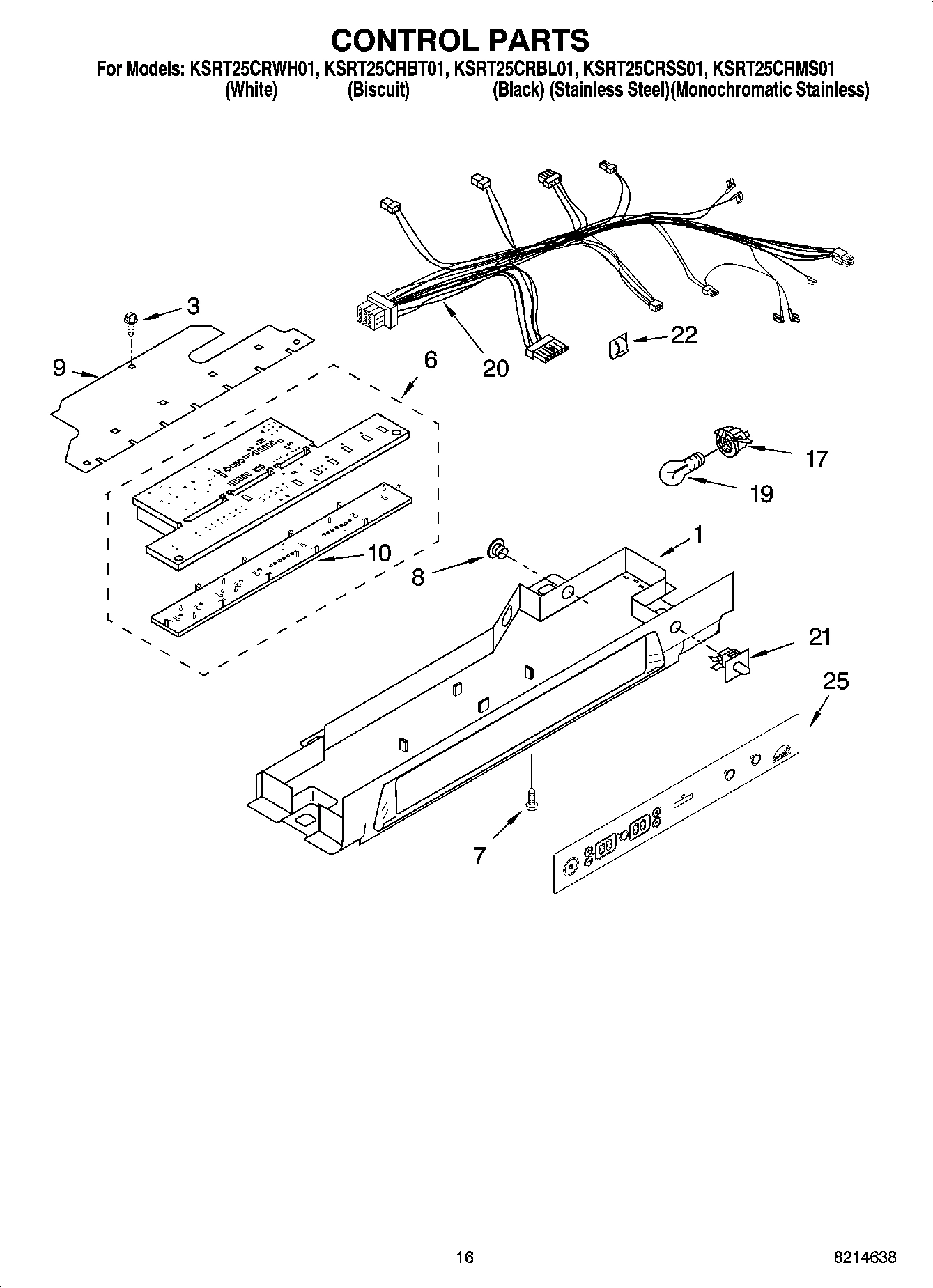 CONTROL PARTS

For Models: KSRT25CRWH01, KSRT25CRBT01, KSRT25CRBL01, KSRT25CRSS01, KSRT25CRMS01
(White) (Biscuit) (Black) (Stainless Steel)(Monochromatic Stainless)

3
9
6
20
22
17
19
10
8
1
21
25
7

16
8214638