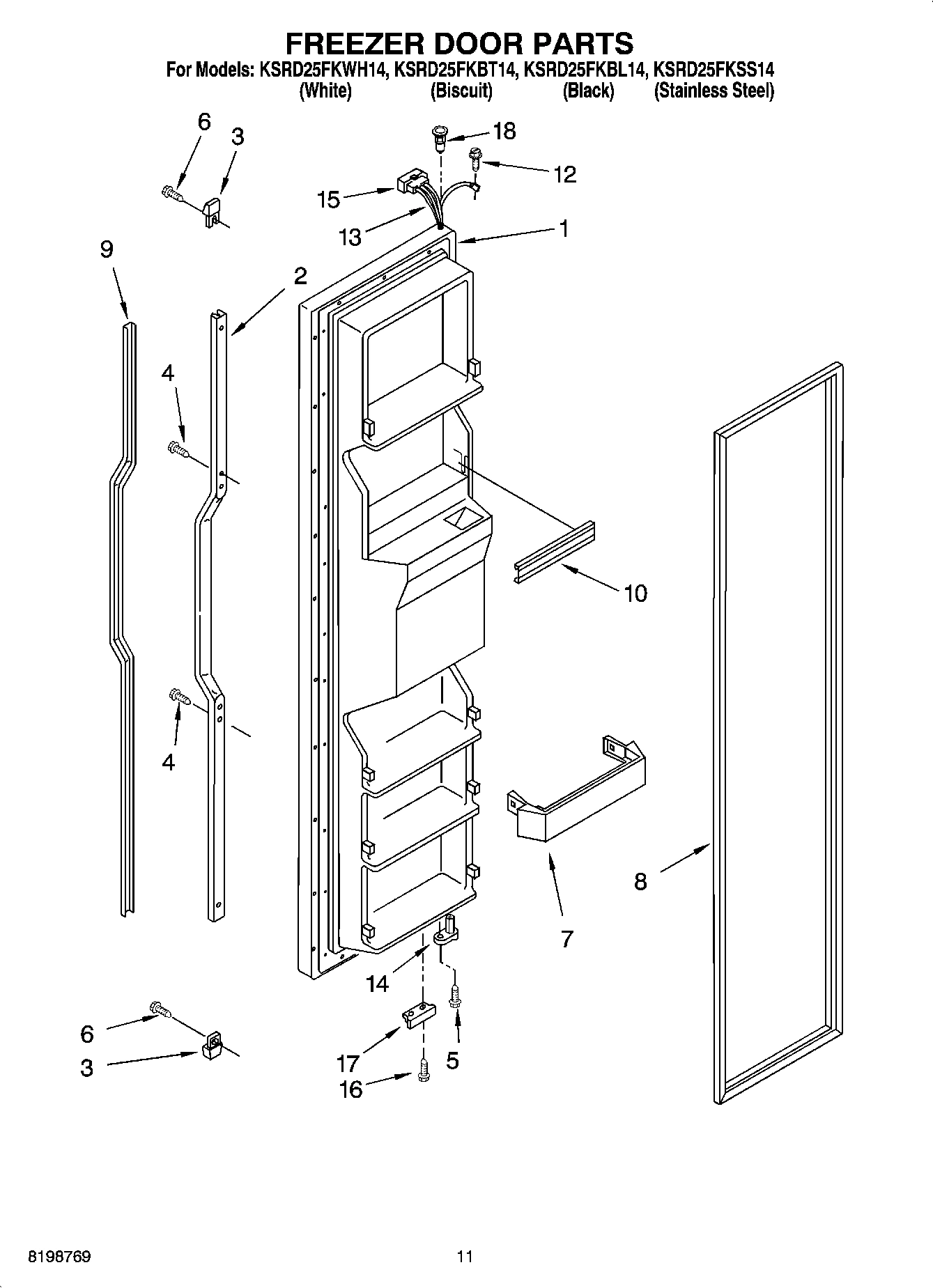 FREEZER DOOR PARTS

For Models: KSRD25FKWH14, KSRD25FKBT14, KSRD25FKBL14, KSRD25FKSS14
(White) (Biscuit) (Black) (Stainless Steel)

6
3
18
12
15
13
1
9
2
4
10
4
8
7
14
6
3
17
5
16

8198769

11