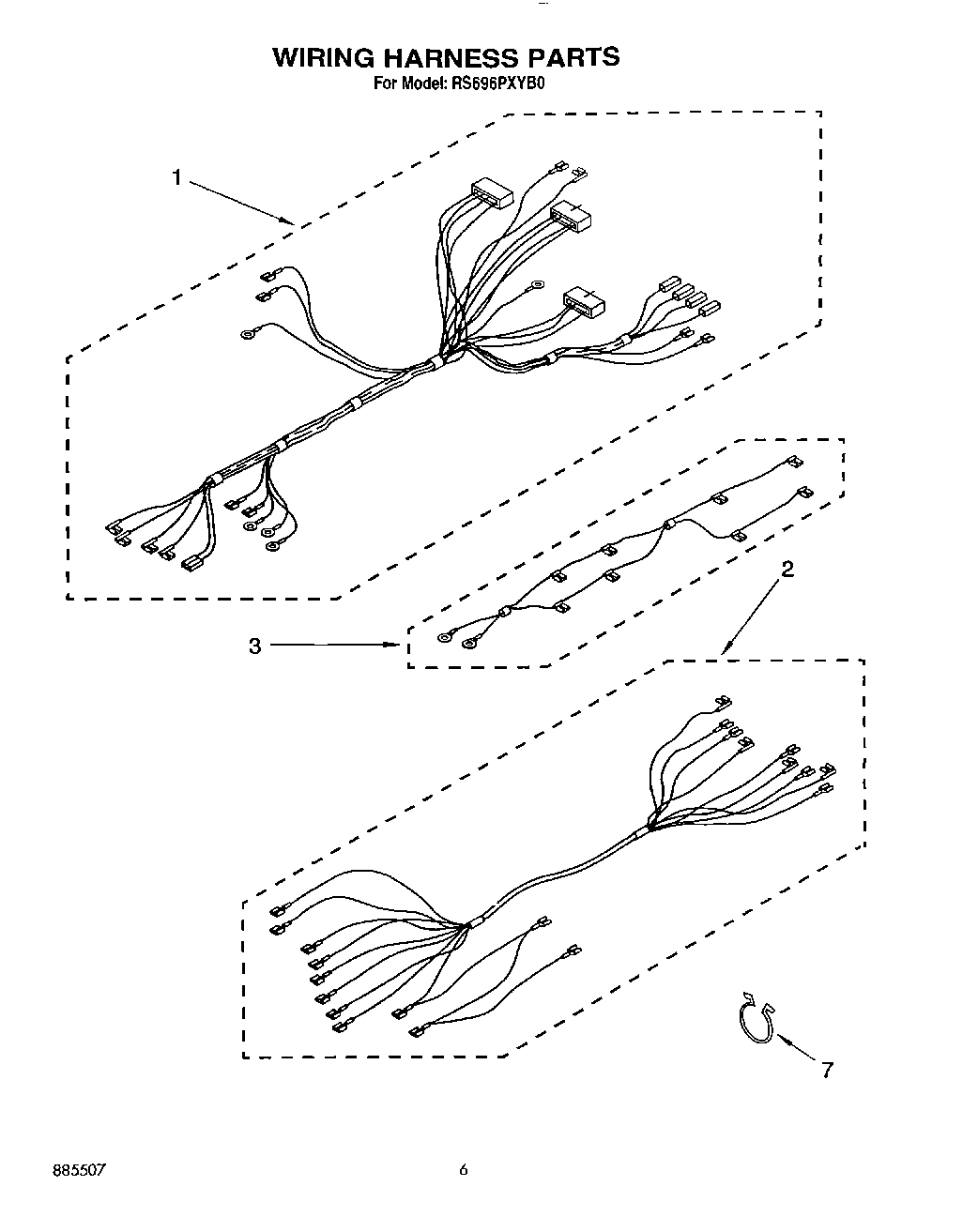 WIRING HARNESS PARTS
For Model: RS696PXYB0

1

3

2

7

885507

6