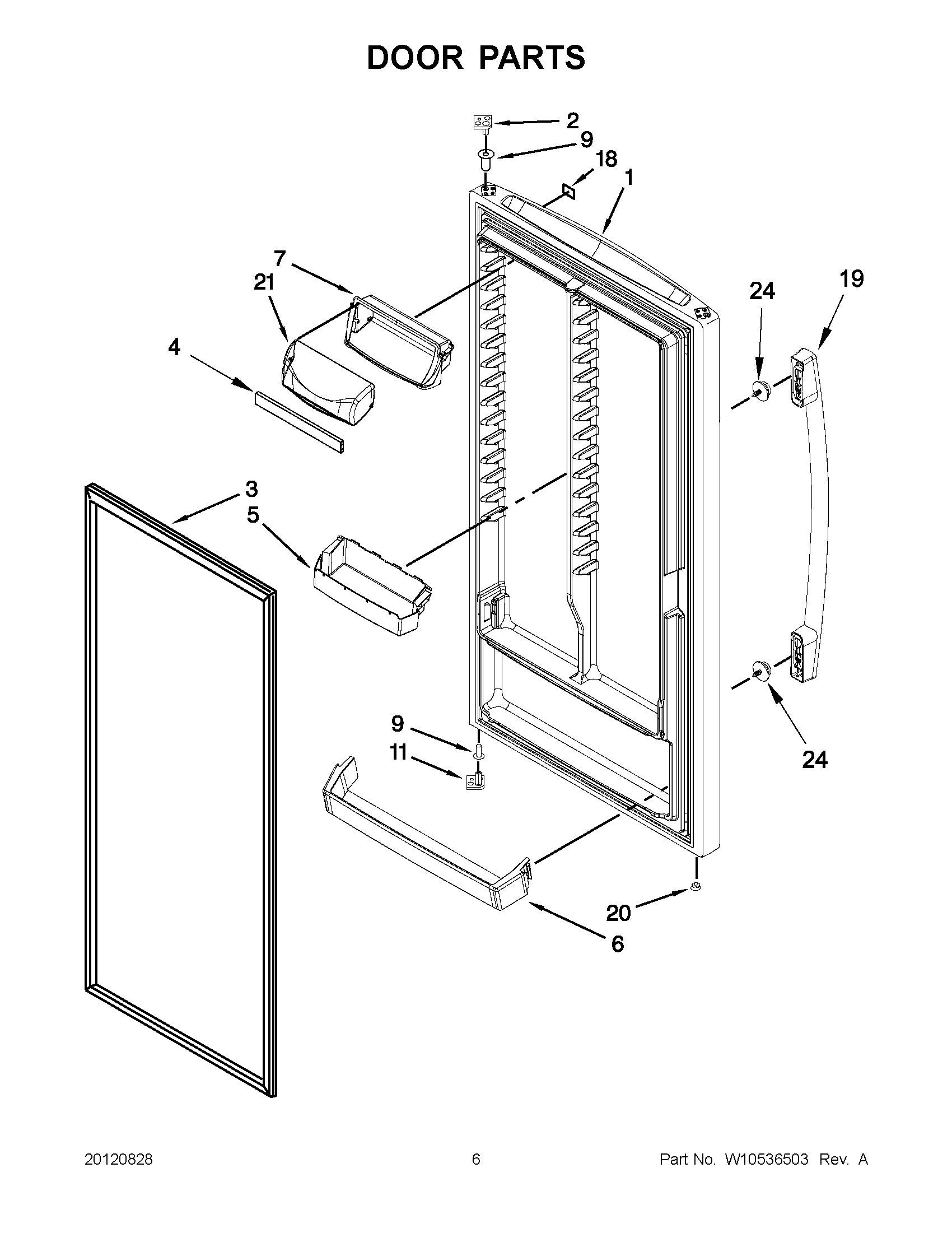 DOOR PARTS

2
9
18
1
7
21
4
24
19
3
5
9
11
24
20
6

20120828

6

Part No. W10536503 Rev. A