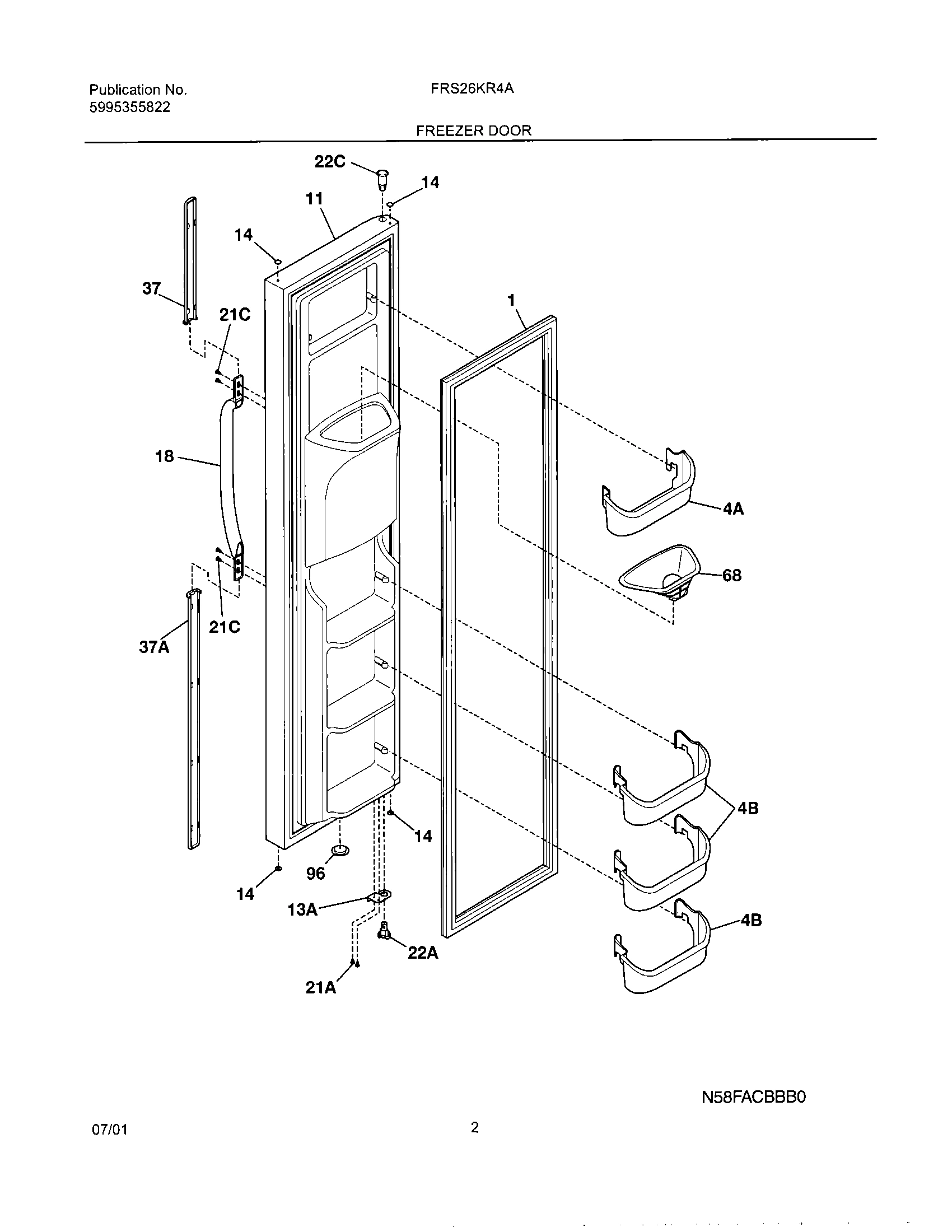 Publication No.
5995355822

FRS26KR4A

FREEZER DOOR

22C
14
11
14
37
21C
1
18
4A
68
21C
37A
4B
14
96
14
13A
4B
22A
21A

N58FACBBB0

07/01

2