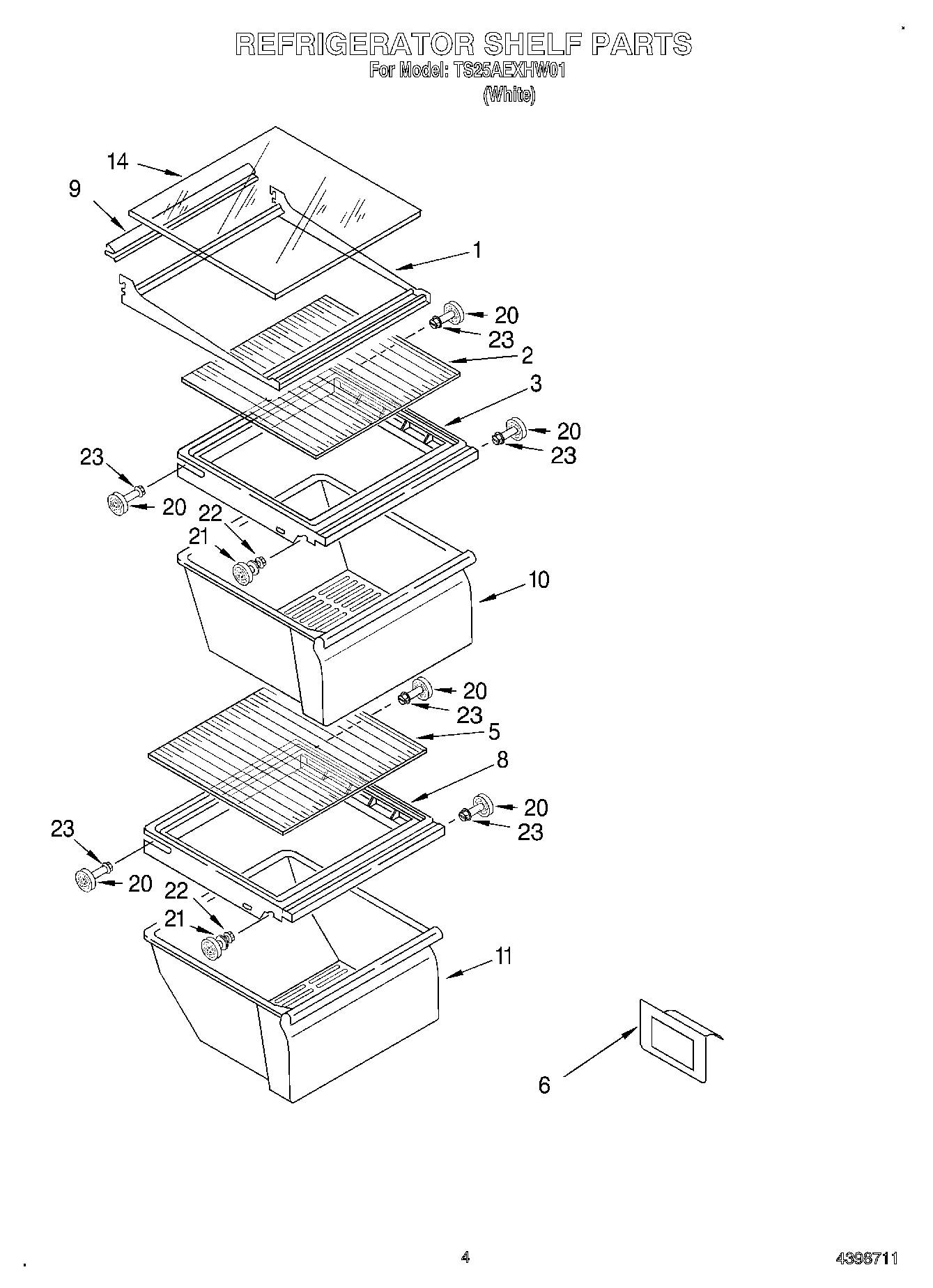 REFRIGERATOR SHELF PARTS
For Model: TS25AEXHW01
(White)

14
9
1
20
23
2
3
20
23
23
20
22
21
10
20
23
5
8
20
23
23
20
22
21
11
6

4
4398711