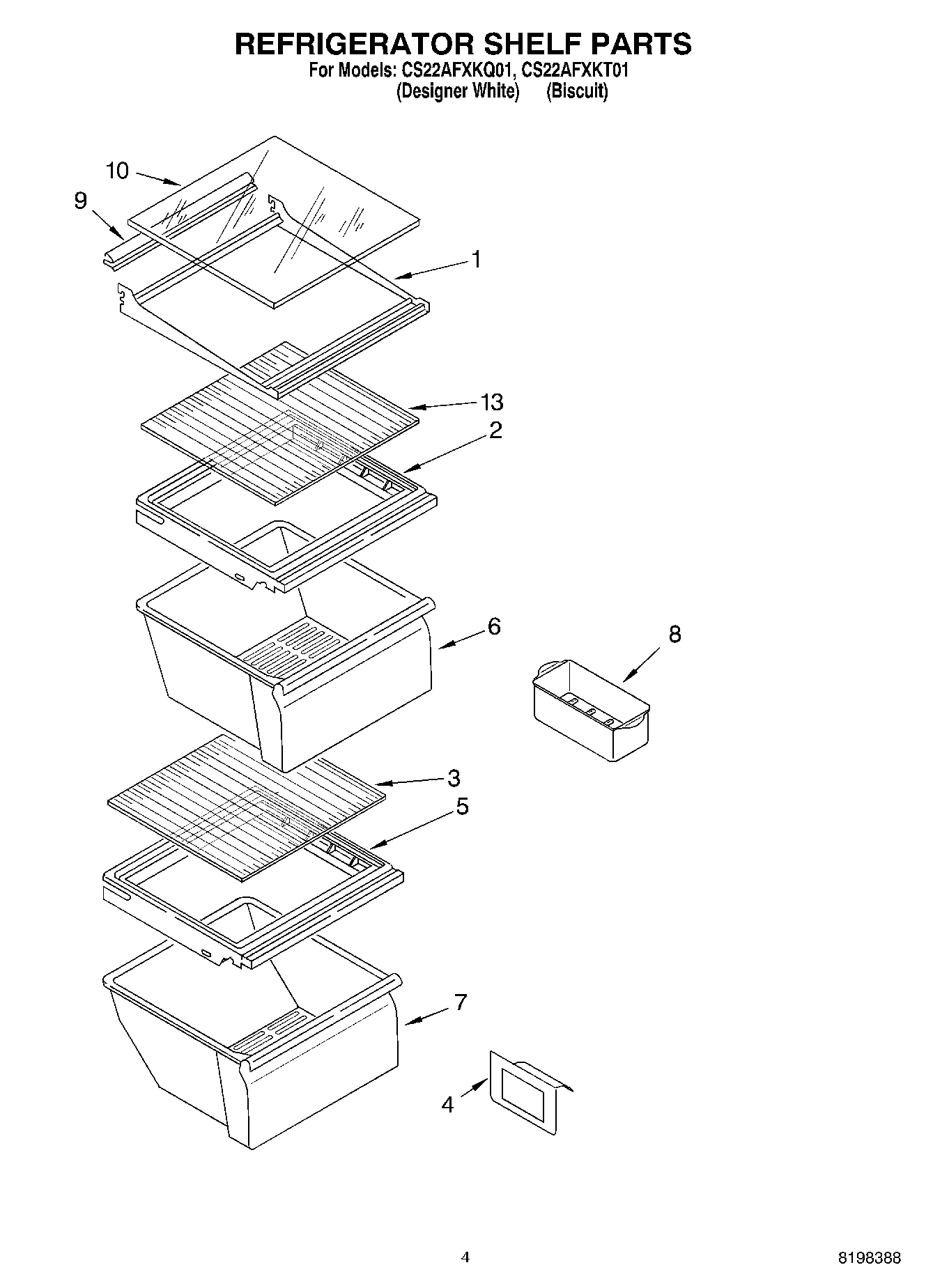 REFRIGERATOR SHELF PARTS
For Models: CS22AFXKQ01, CS22AFXKT01
(Designer White) (Biscuit)

10
9
1
13
2
6
8
3
5
7
4

4
8198388