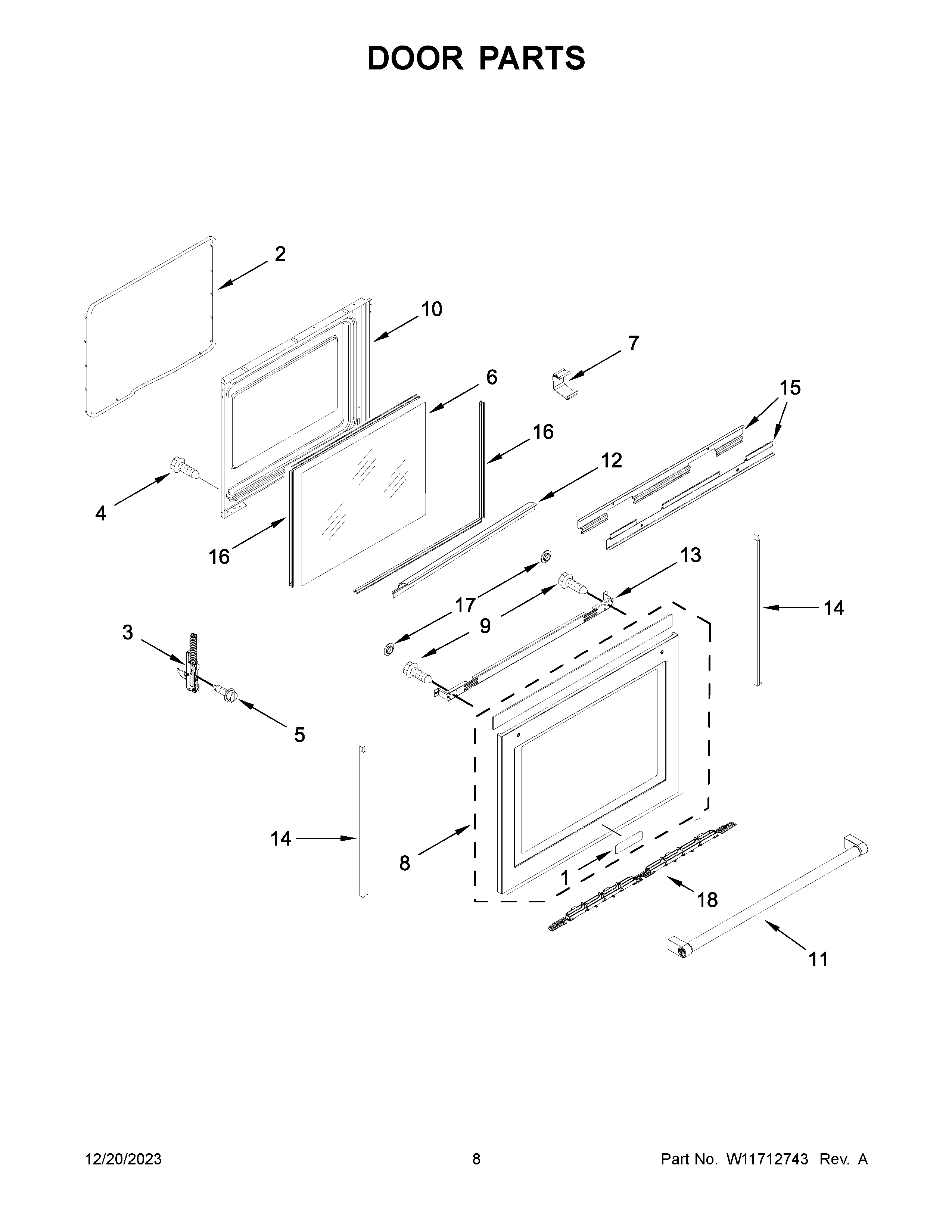 DOOR PARTS

2
10
7
6
15
16
12
4
16
13
17
9
14
3
5
14
8
1
18
11

12/20/2023
8
Part No. W11712743 Rev. A