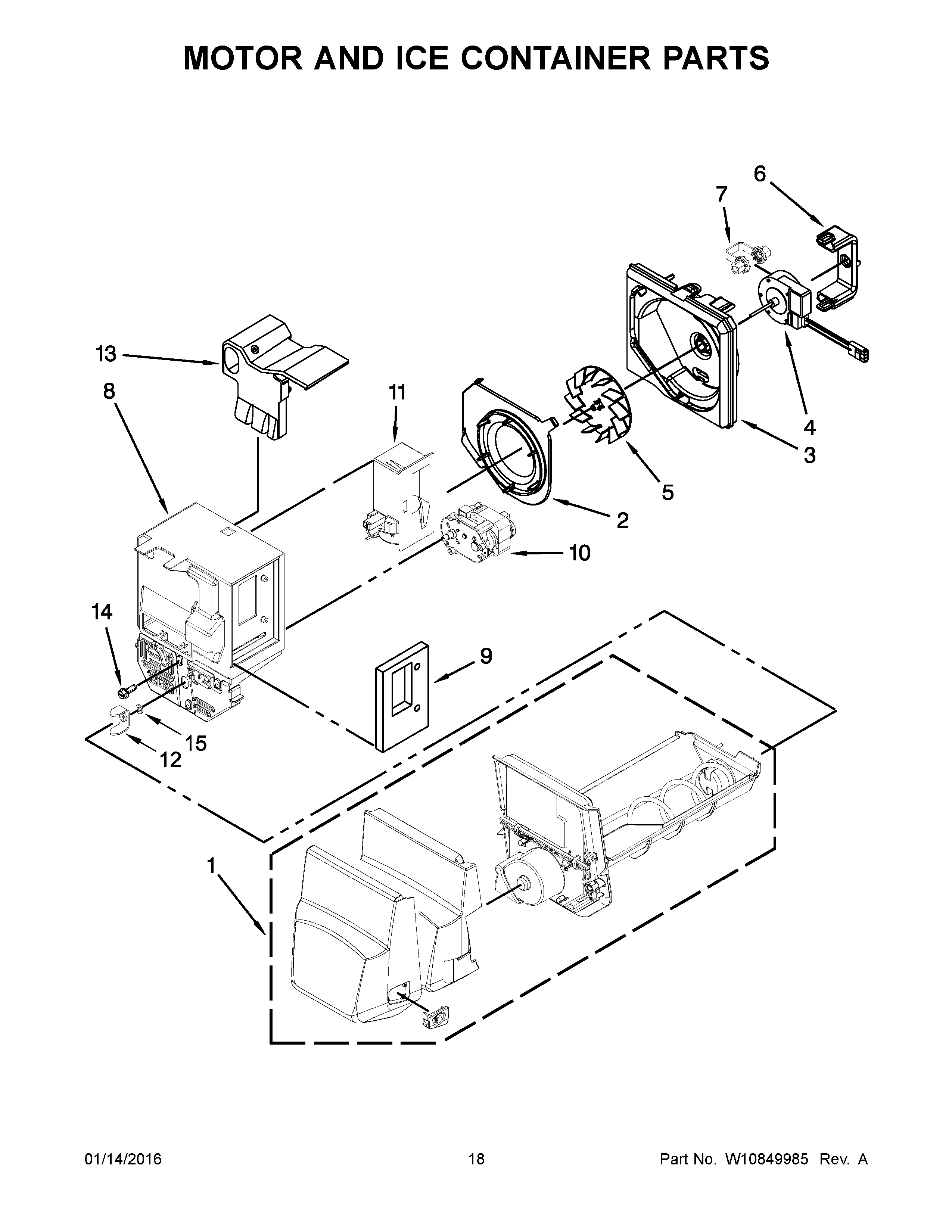 MOTOR AND ICE CONTAINER PARTS

6
7
13
8
11
4
3
5
2
10
14
9
15
12
1

01/14/2016
18
Part No. W10849985 Rev. A