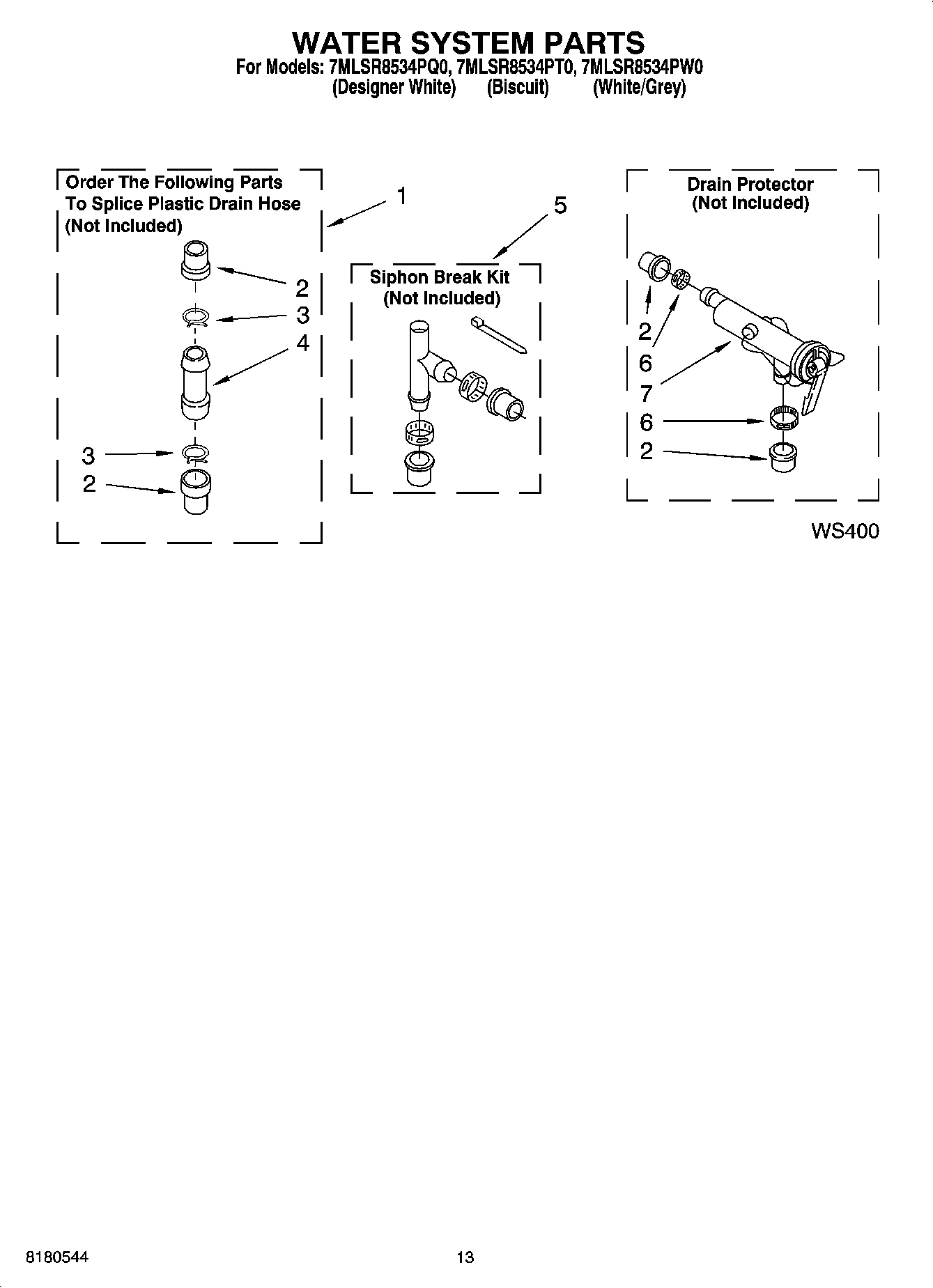 WATER SYSTEM PARTS
For Models: 7MLSR8534PQ0, 7MLSR8534PT0, 7MLSR8534PW0
(Designer White) (Biscuit) (White/Grey)

Order The Following Parts To Splice Plastic Drain Hose (Not Included)

1

2

3

4

3

2

5

Siphon Break Kit (Not Included)

Drain Protector (Not Included)

2

6

7

6

2

WS400

8180544

13