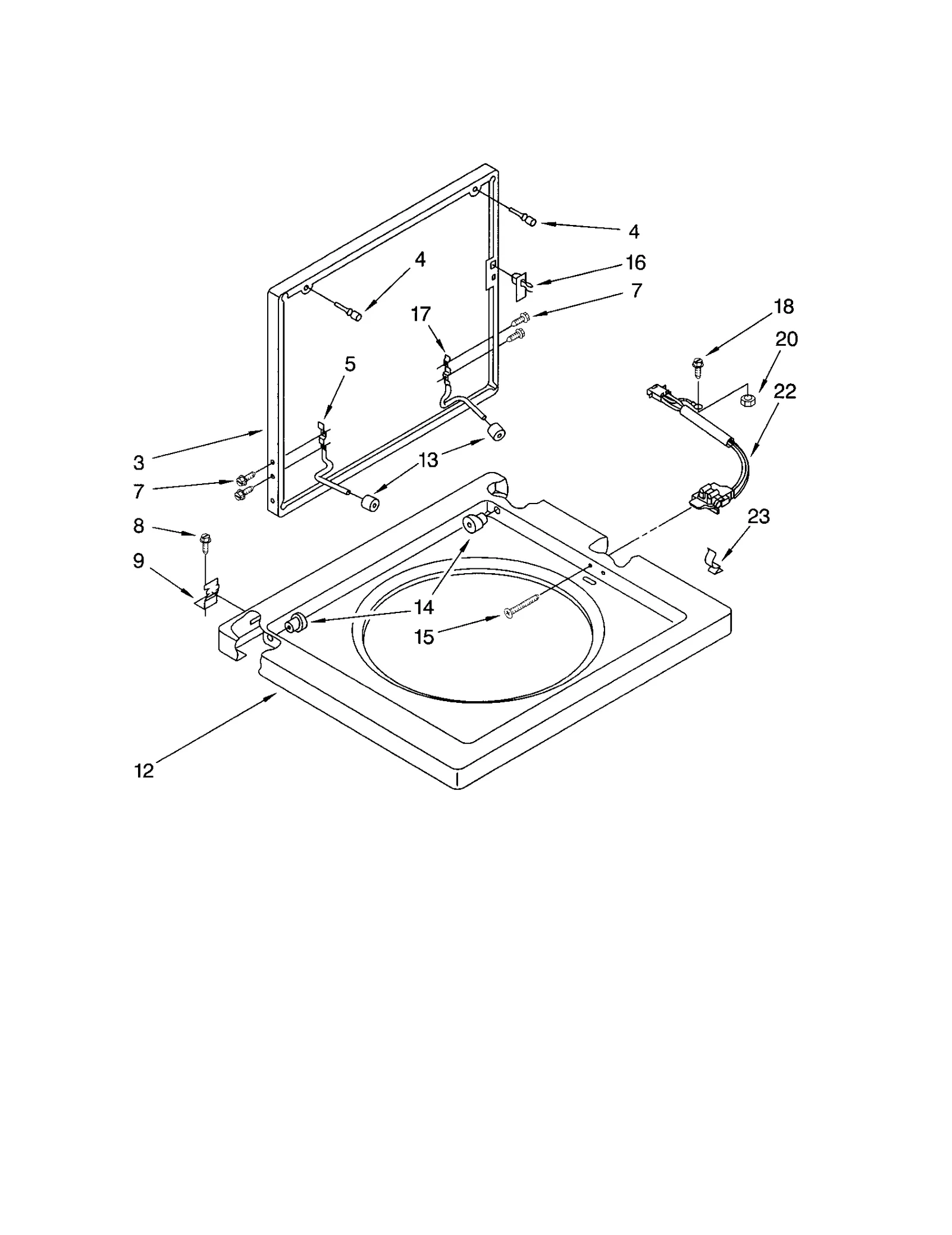 4
4
16
7
17
18
20
5
22
3
13
7
8
23
9
14
15
12