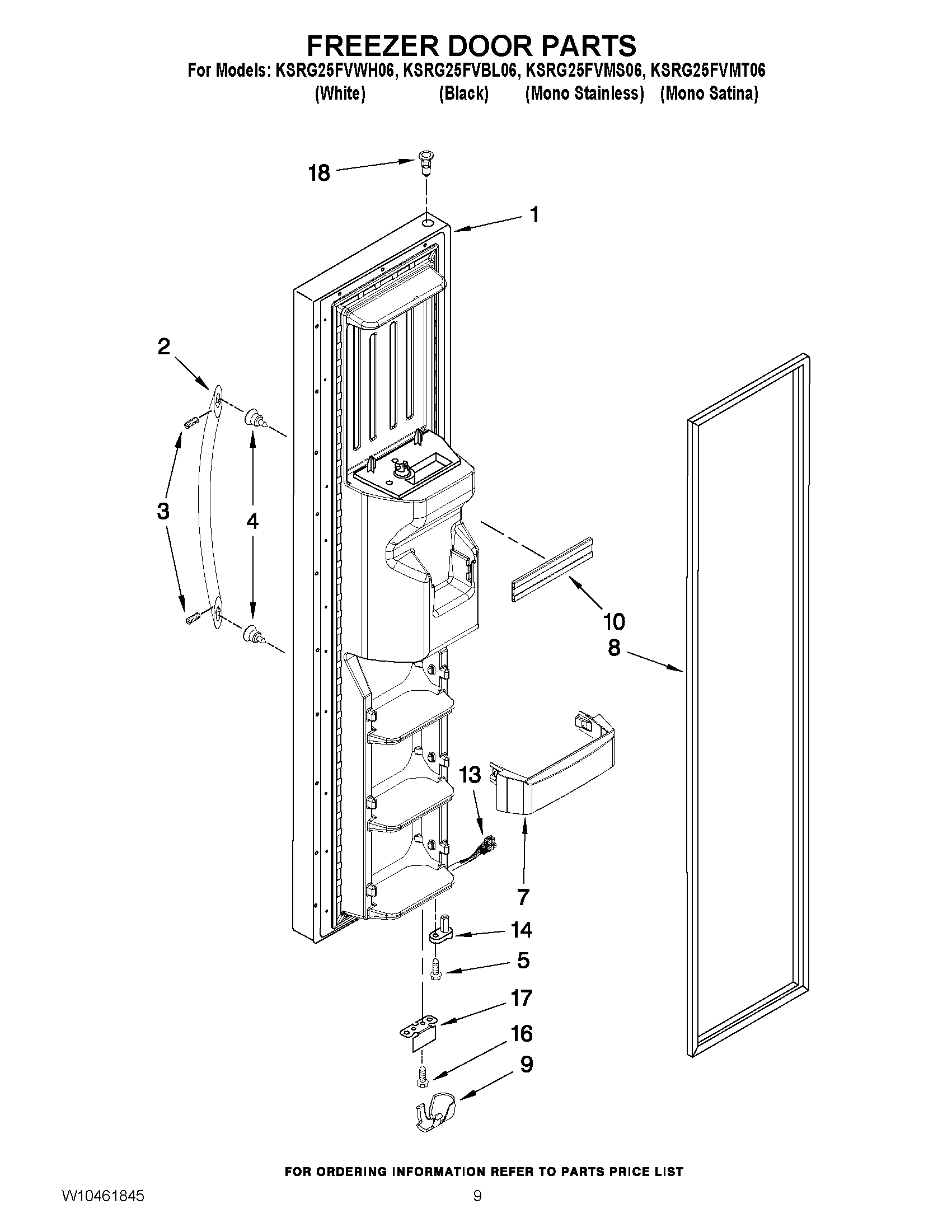 FREEZER DOOR PARTS

For Models: KSRG25FVWH06, KSRG25FVBL06, KSRG25FVMS06, KSRG25FVMT06
(White) (Black) (Mono Stainless) (Mono Satina)

18
1
2
3
4
10
8
13
7
14
5
17
16
9

FOR ORDERING INFORMATION REFER TO PARTS PRICE LIST

W10461845

9