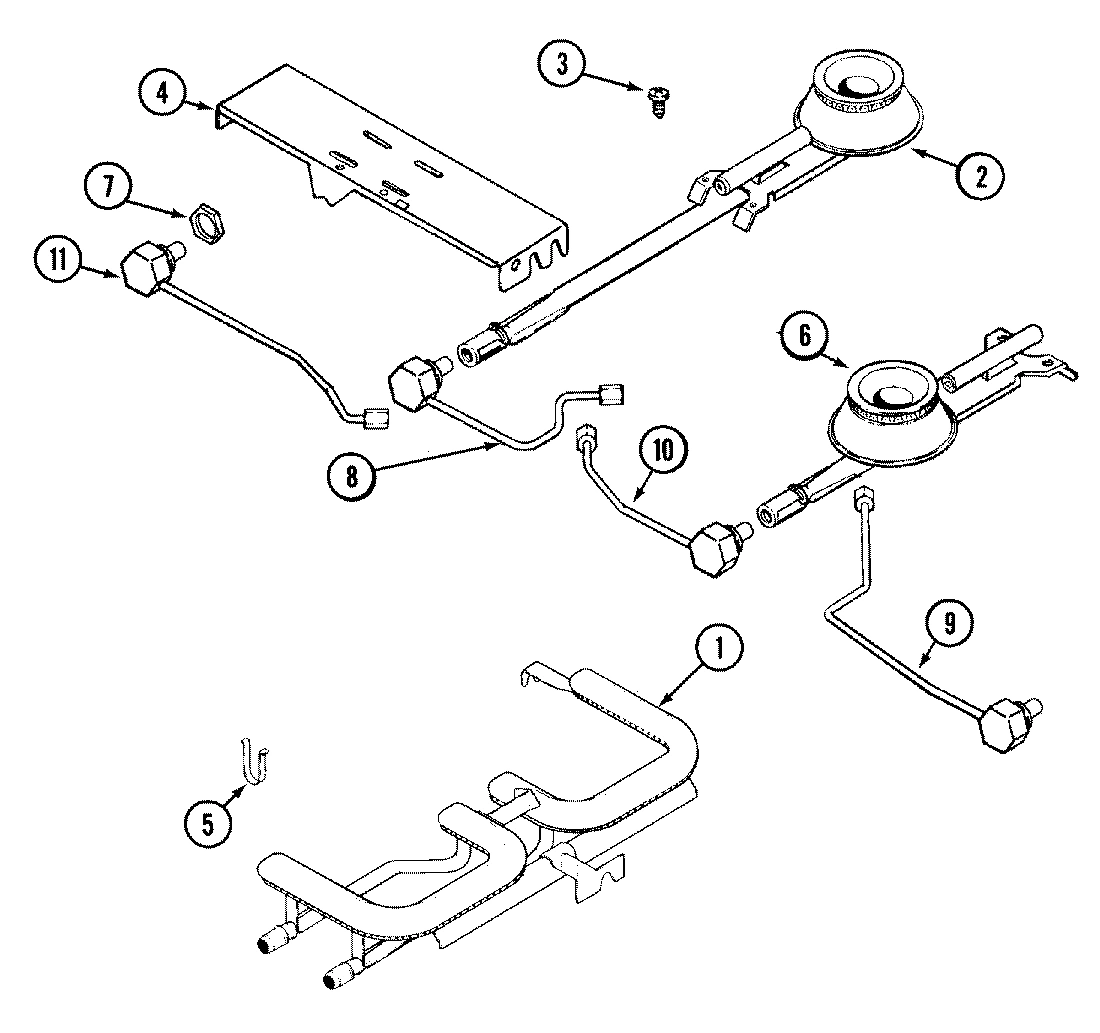 3
4
2
7
11
6
8
10
9
1
5