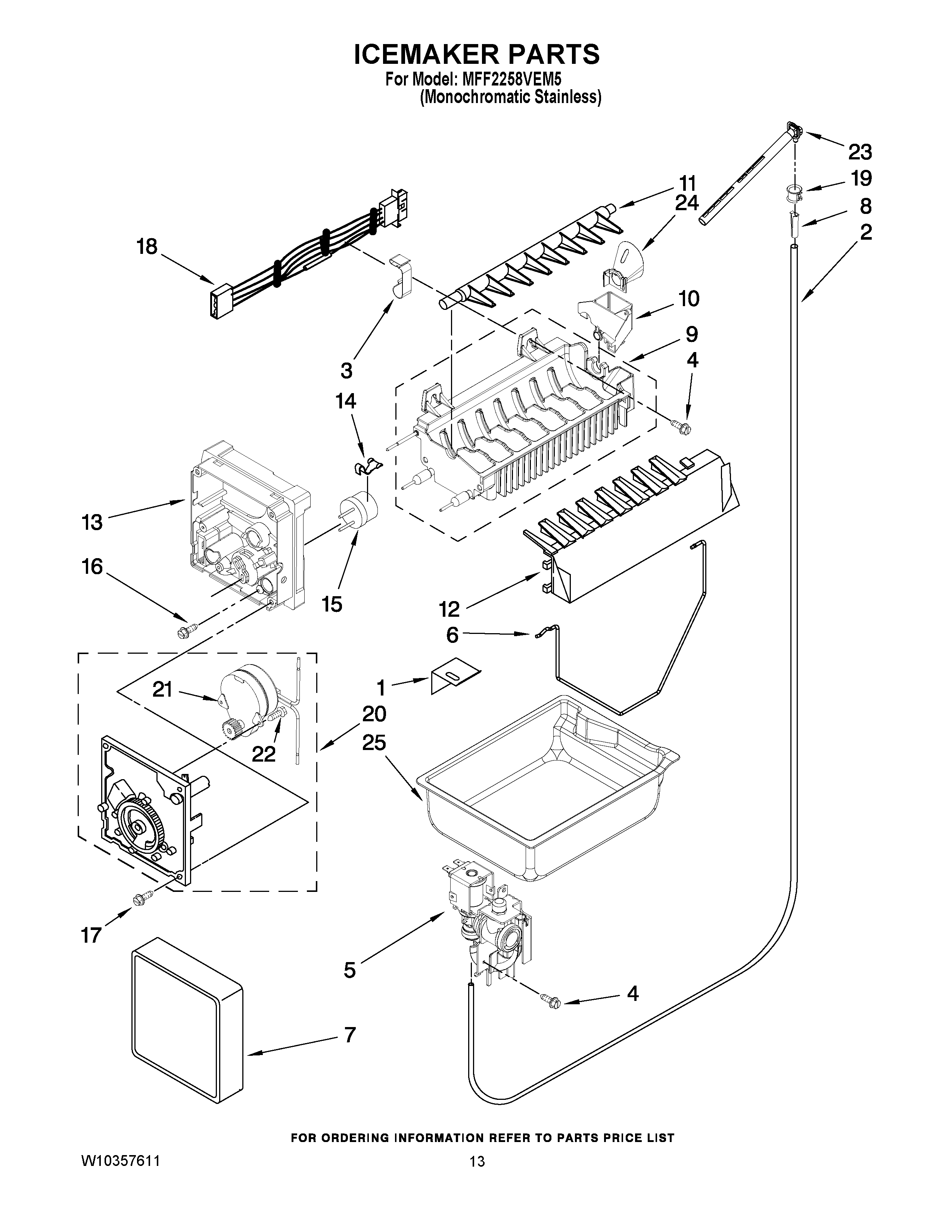 ICEMAKER PARTS
For Model: MFF2258VEM5
(Monochromatic Stainless)

23
19
8
2
11
24
18
10
9
4
3
14
13
16
15
12
6
1
21
20
22
25
17
5
4
7

FOR ORDERING INFORMATION REFER TO PARTS PRICE LIST

W10357611

13