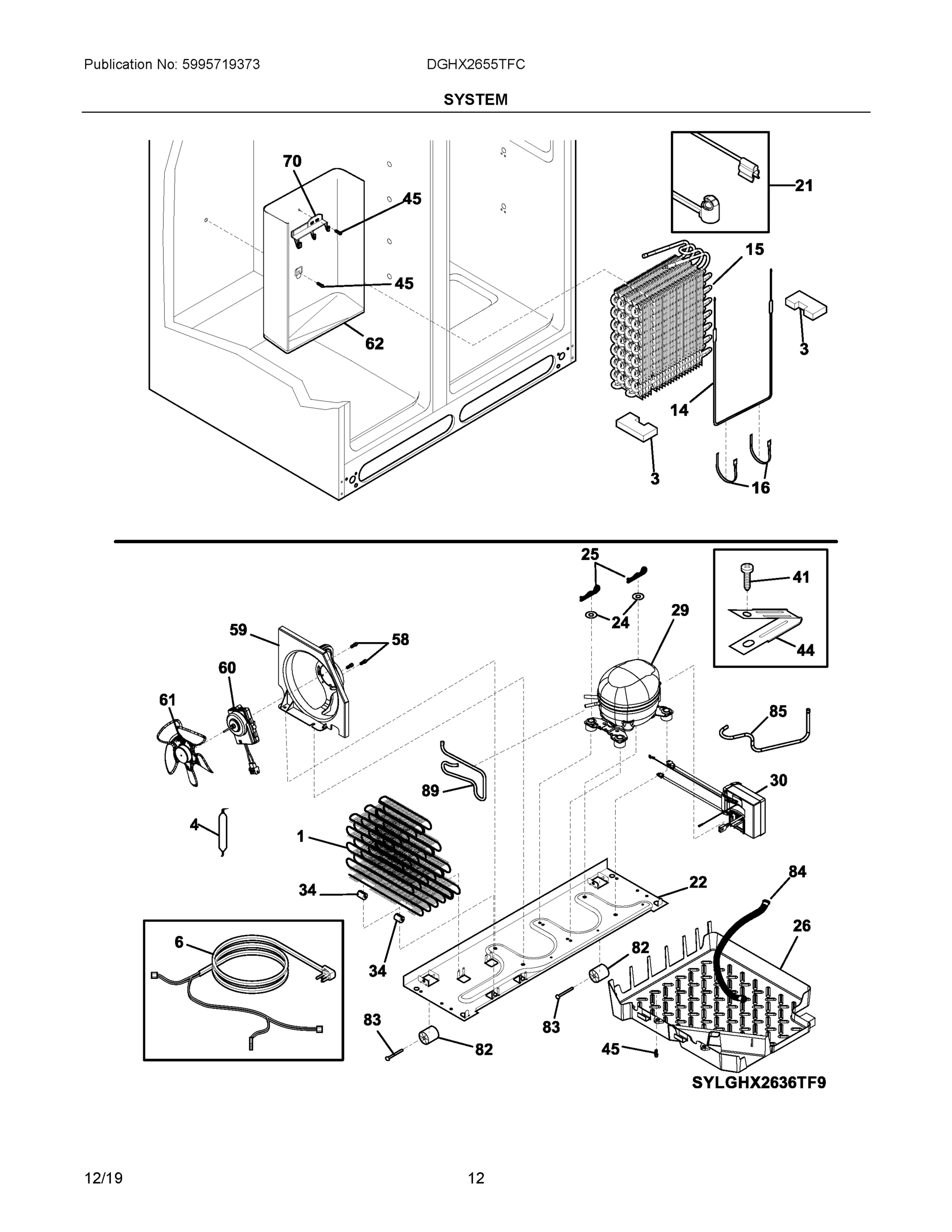 Publication No: 5995719373

DGHX2655TFC

SYSTEM

70
45
45
62
21
15
3
14
3
16

25
41
24
29
44
59
58
60
61
85
89
30
4
1
34
22
84
26
6
34
82
83
83
82
45

SYLGHX2636TF9

12/19

12