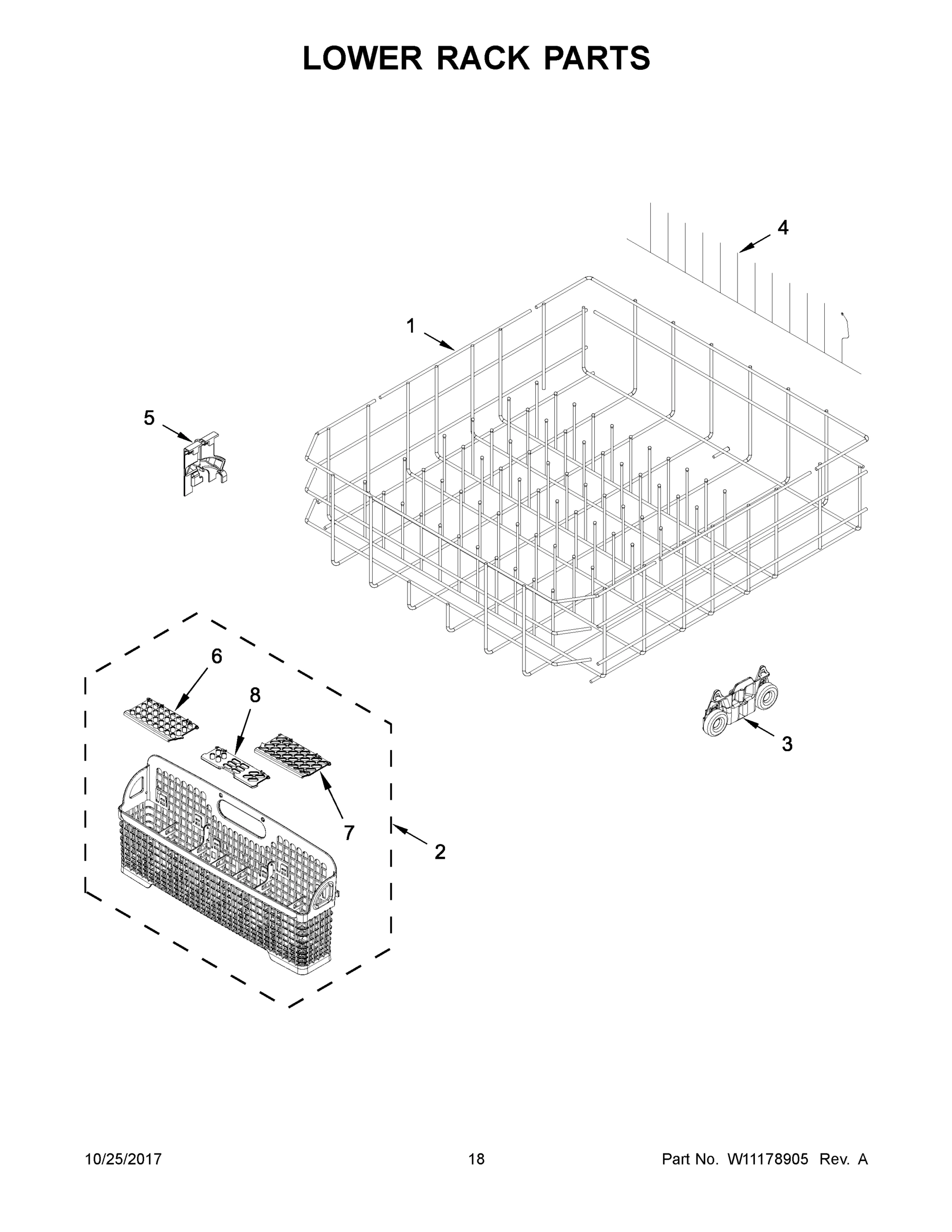 LOWER RACK PARTS

4

1

5

6

8

3

7

2

10/25/2017

18

Part No. W11178905 Rev. A