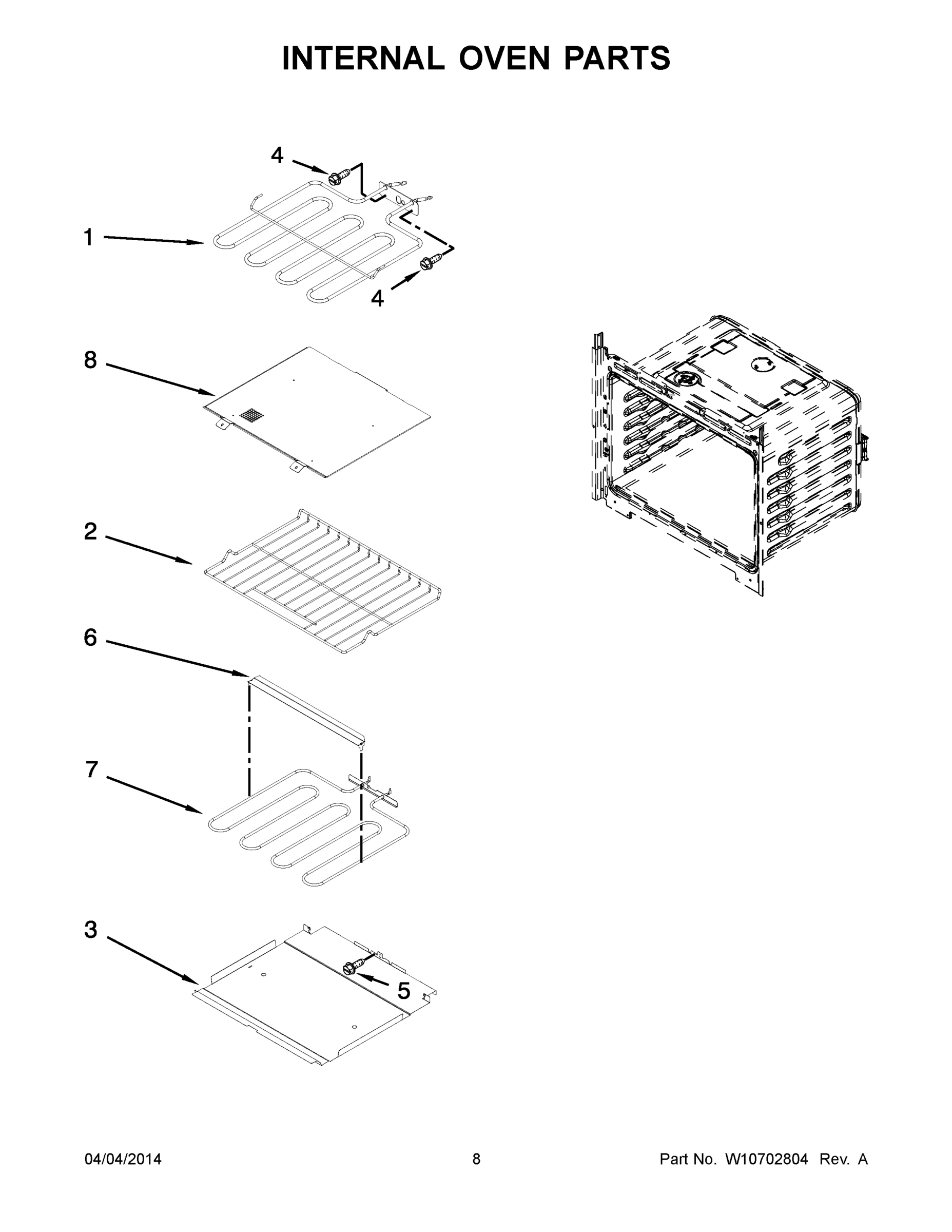 INTERNAL OVEN PARTS

4

1

4

8

2

6

7

3

5

04/04/2014 8 Part No. W10702804 Rev. A