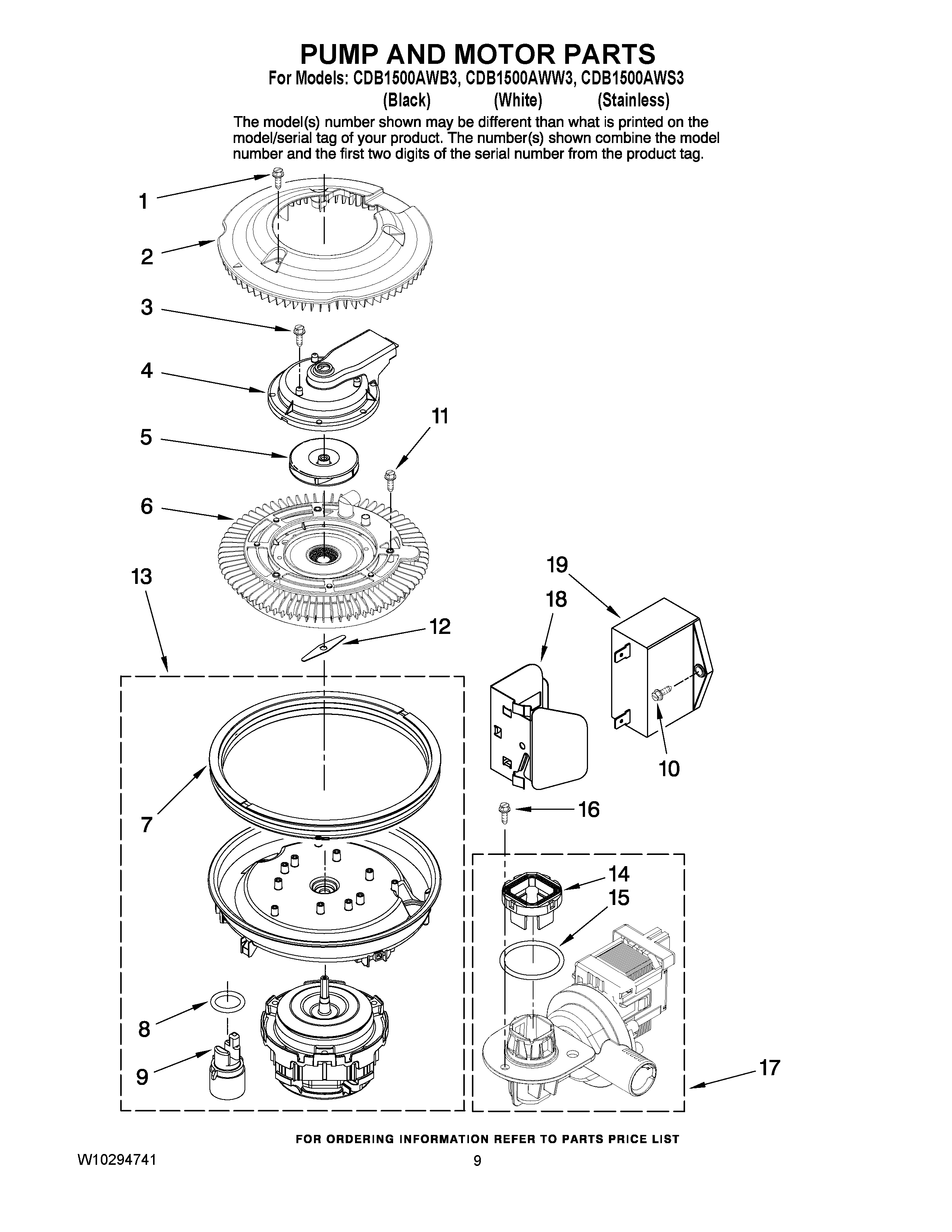 PUMP AND MOTOR PARTS

For Models: CDB1500AWB3, CDB1500AWW3, CDB1500AWS3
(Black) (White) (Stainless)

The model(s) number shown may be different than what is printed on the model/serial tag of your product. The number(s) shown combine the model number and the first two digits of the serial number from the product tag.

1
2
3
4
5
11
6
13
19
18
12
10
7
16
14
15
8
9
17

FOR ORDERING INFORMATION REFER TO PARTS PRICE LIST

W10294741

9