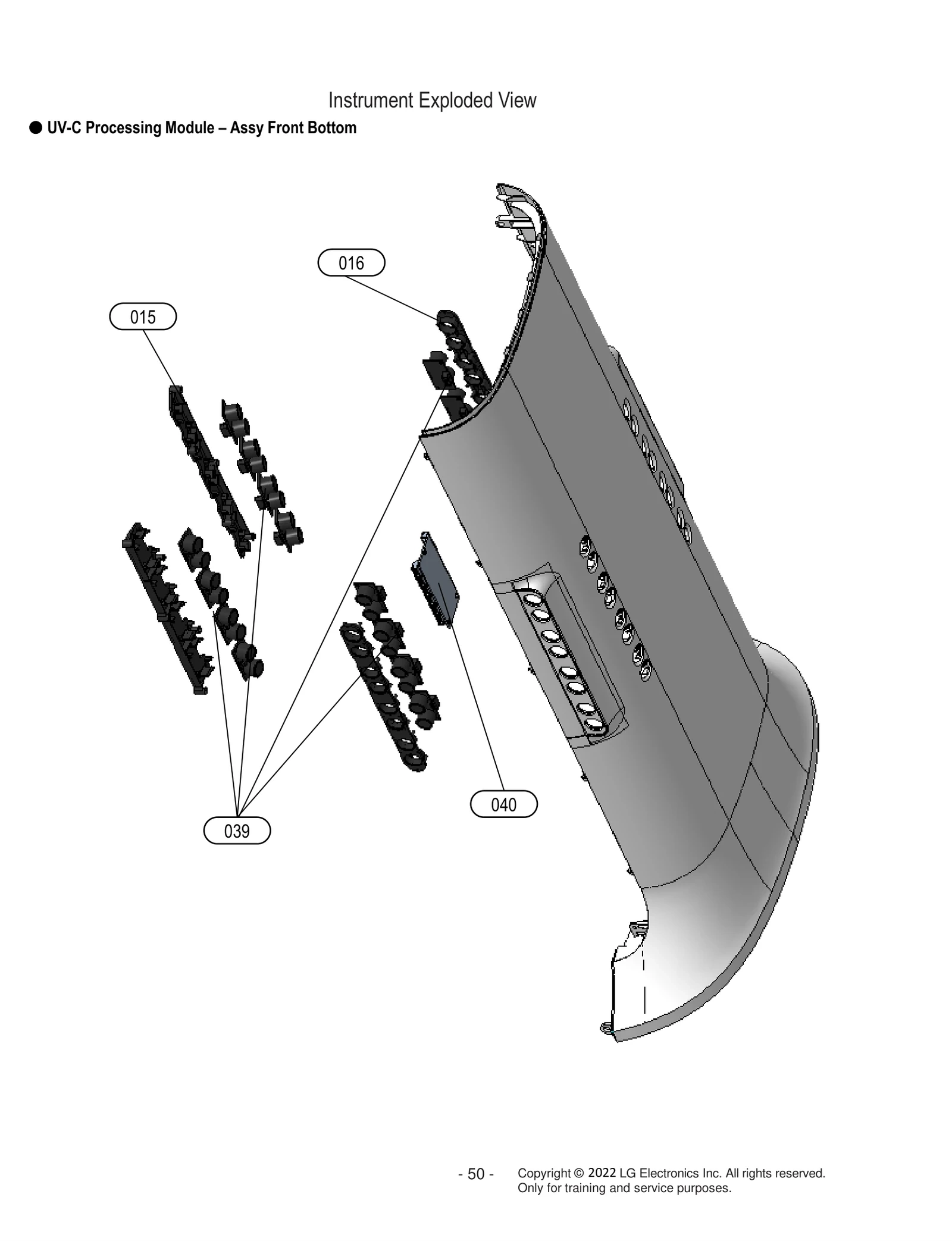 Instrument Exploded View

● UV-C Processing Module – Assy Front Bottom

016

015

040

039

- 50 -

Copyright © 2022 LG Electronics Inc. All rights reserved.
Only for training and service purposes.