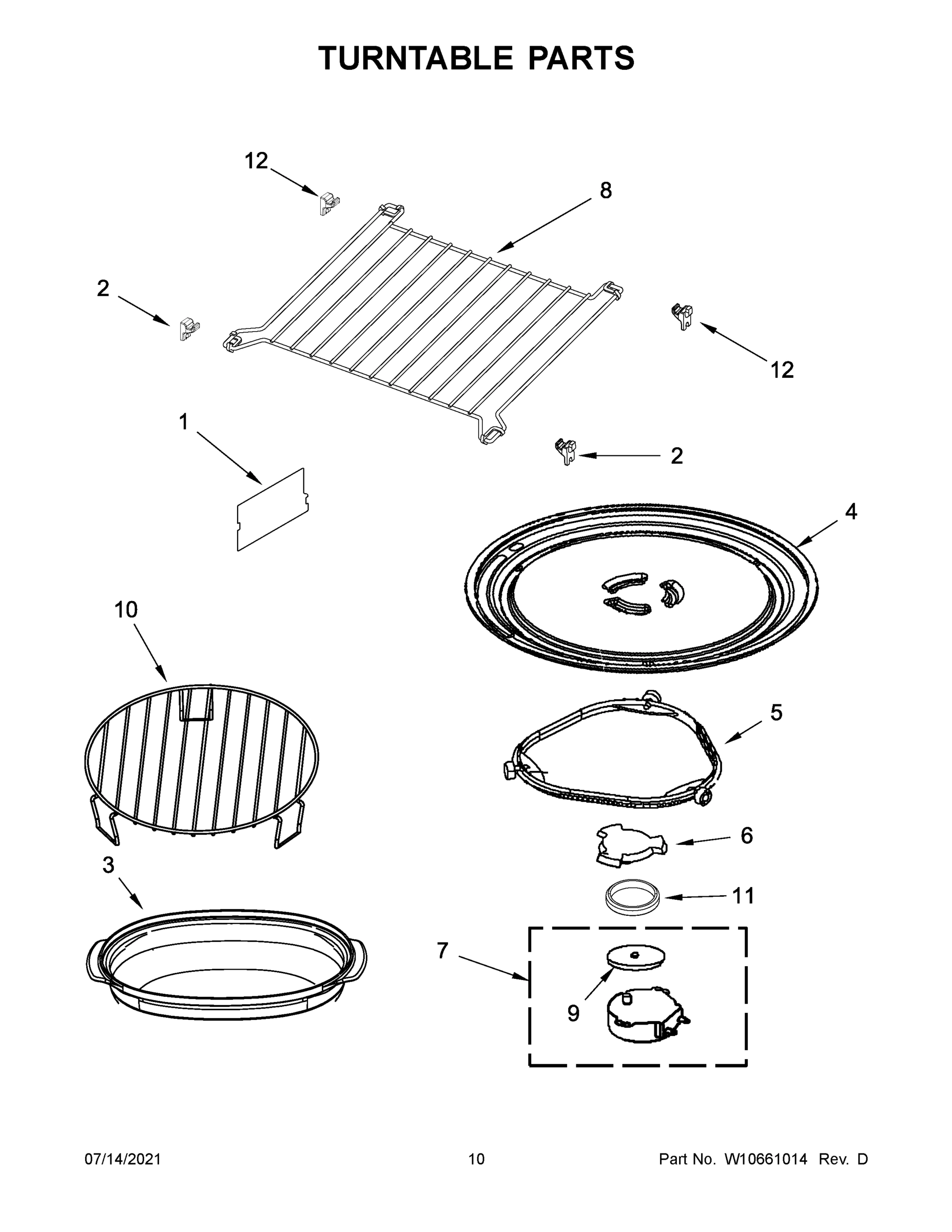 TURNTABLE PARTS

12

8

2

12

1

2

4

10

5

6

3

11

7

9

07/14/2021

10

Part No. W10661014 Rev. D