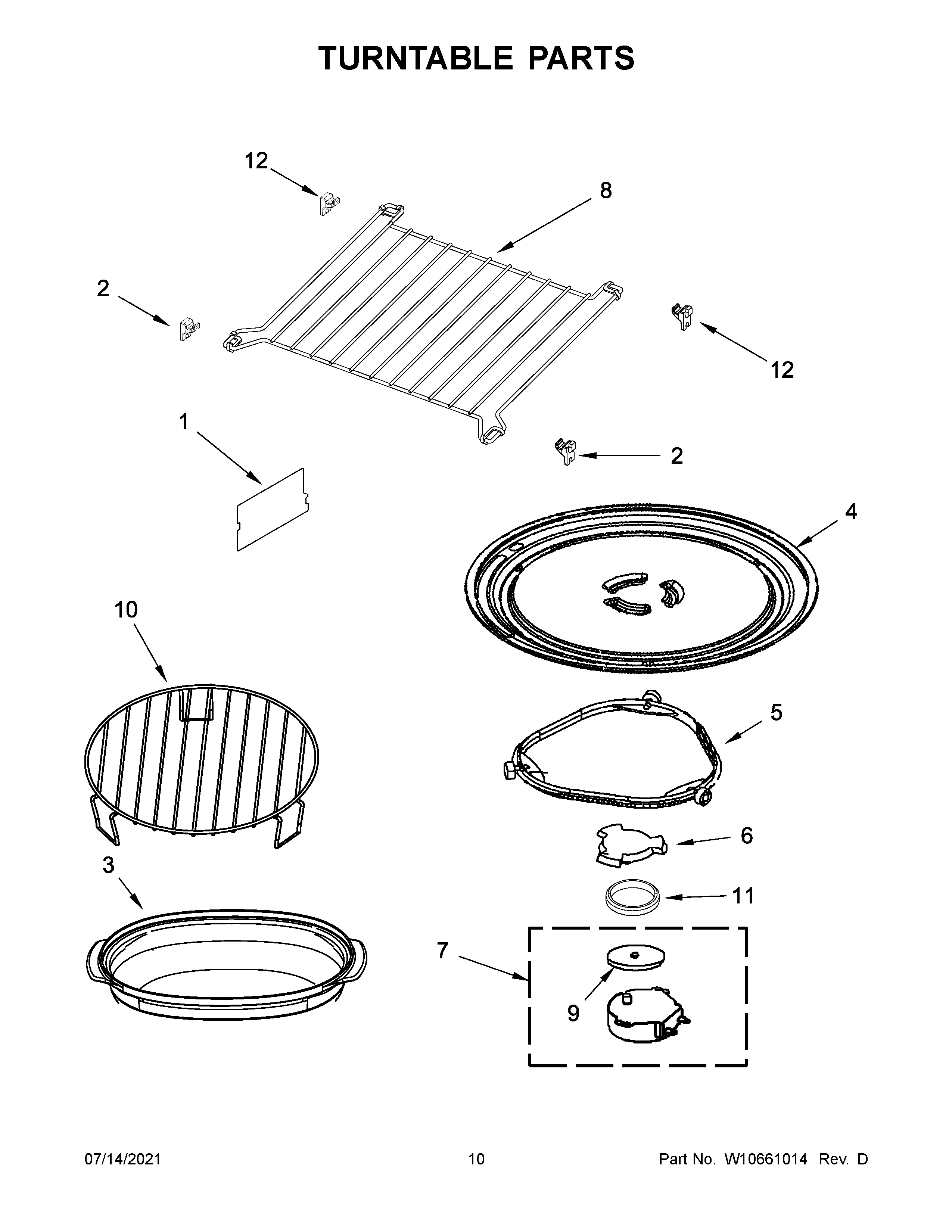 TURNTABLE PARTS

12

8

2

12

1

2

4

10

5

6

3

11

7

9

07/14/2021

10

Part No. W10661014 Rev. D