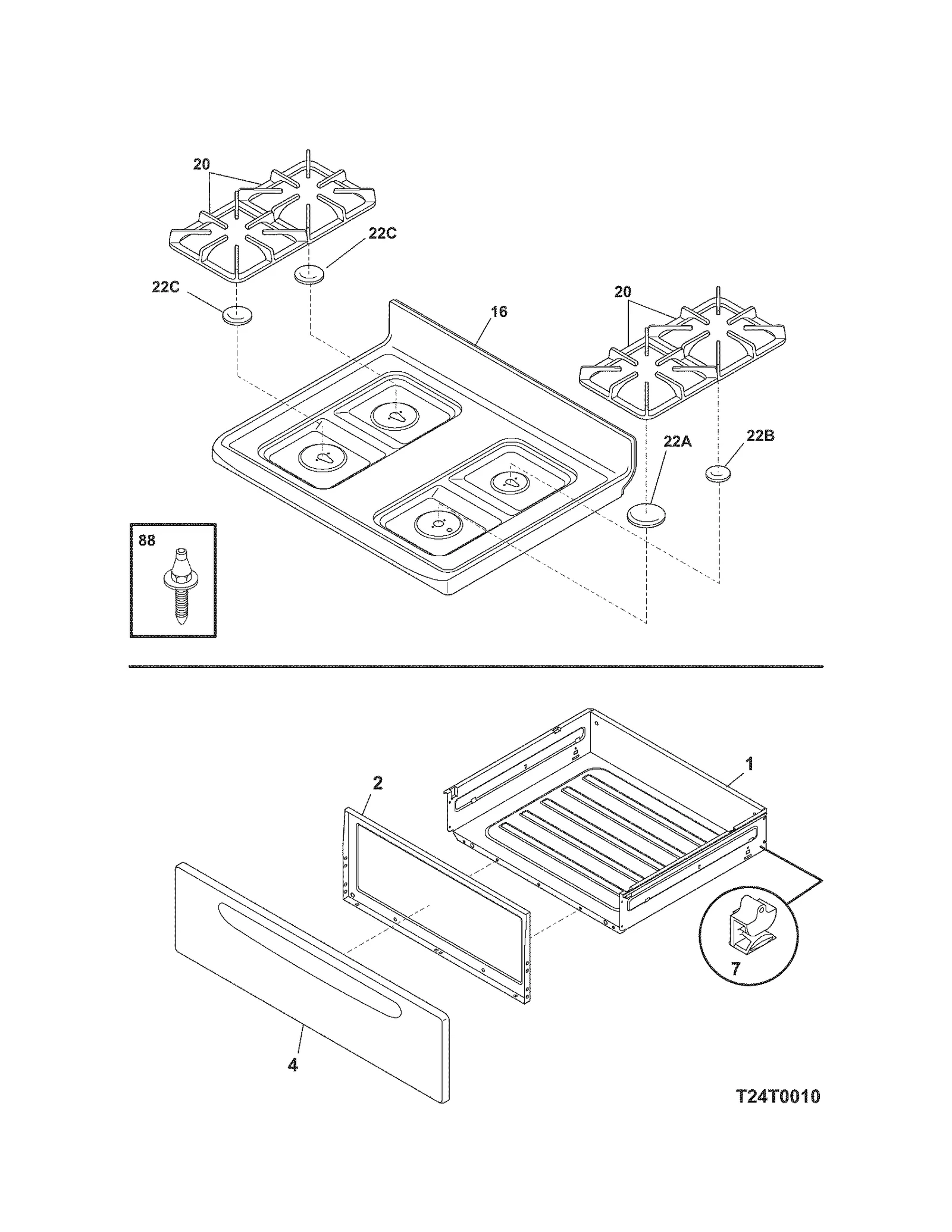 20
22C
22C
16
20
22A
22B
88
2
1
7
4
T24T0010