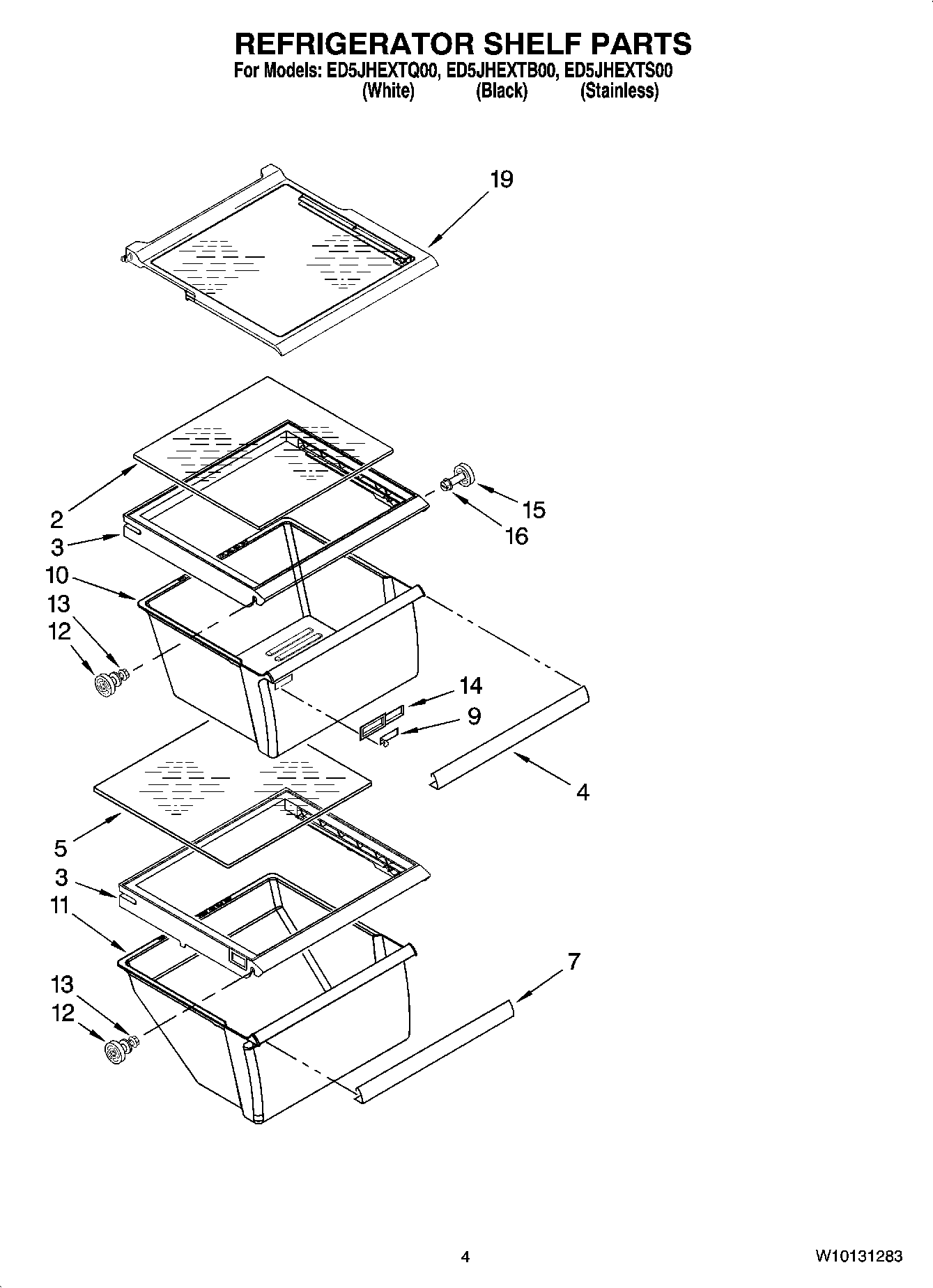 REFRIGERATOR SHELF PARTS
For Models: ED5JHEXTQ00, ED5JHEXTB00, ED5JHEXTS00
(White) (Black) (Stainless)

19

2
3
10
13
12

15
16

14
9
4

5
3
11
13
12

7

4

W10131283