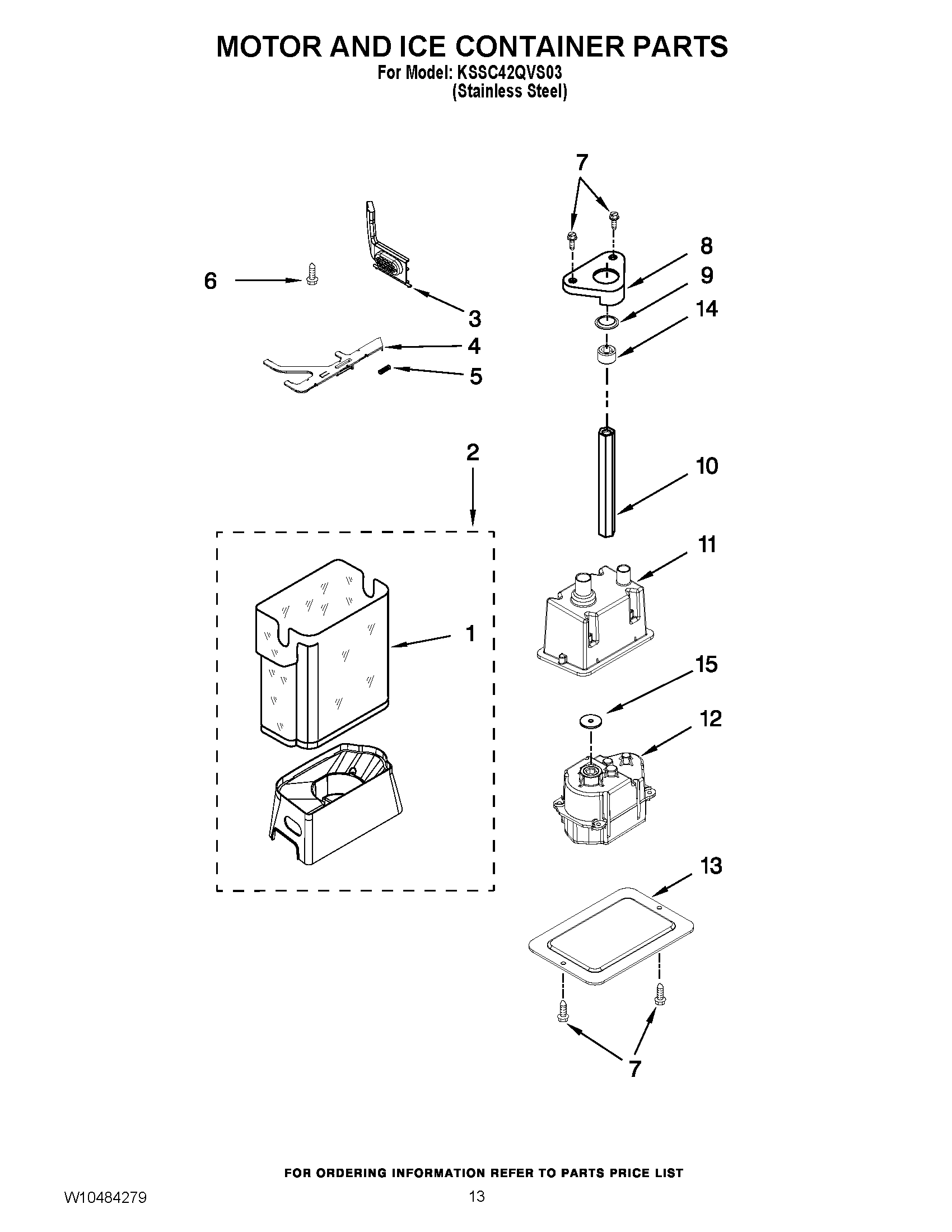 MOTOR AND ICE CONTAINER PARTS
For Model: KSSC42QVS03
(Stainless Steel)

7
8
9
14
6
3
4
5
2
10
11
1
15
12
13
7

FOR ORDERING INFORMATION REFER TO PARTS PRICE LIST

W10484279
13