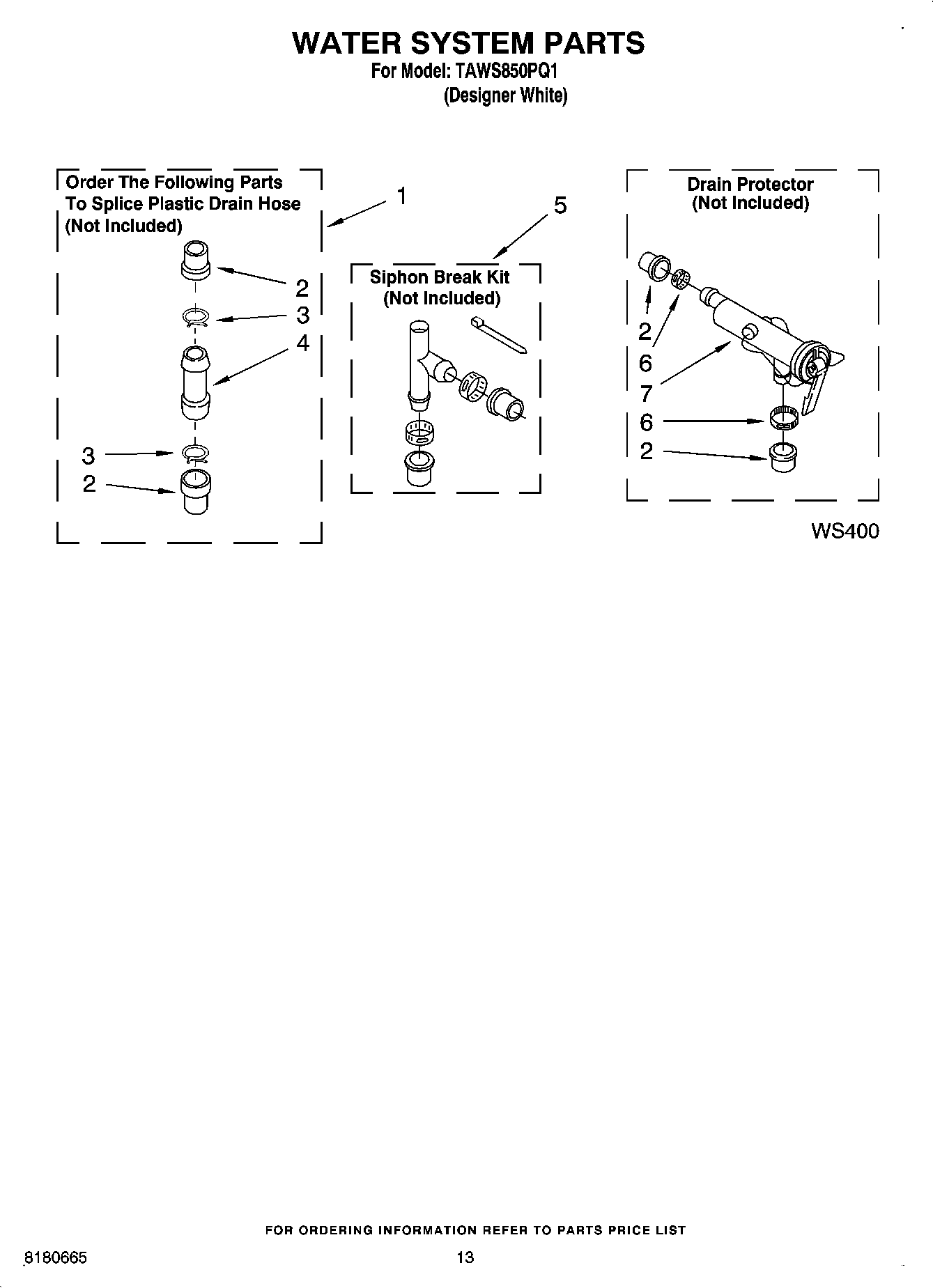 WATER SYSTEM PARTS
For Model: TAWS850PQ1
(Designer White)

Order The Following Parts To Splice Plastic Drain Hose (Not Included)

1

2
3
4
3
2

5

Siphon Break Kit (Not Included)

Drain Protector (Not Included)

2
6
7
6
2

WS400

FOR ORDERING INFORMATION REFER TO PARTS PRICE LIST

8180665

13