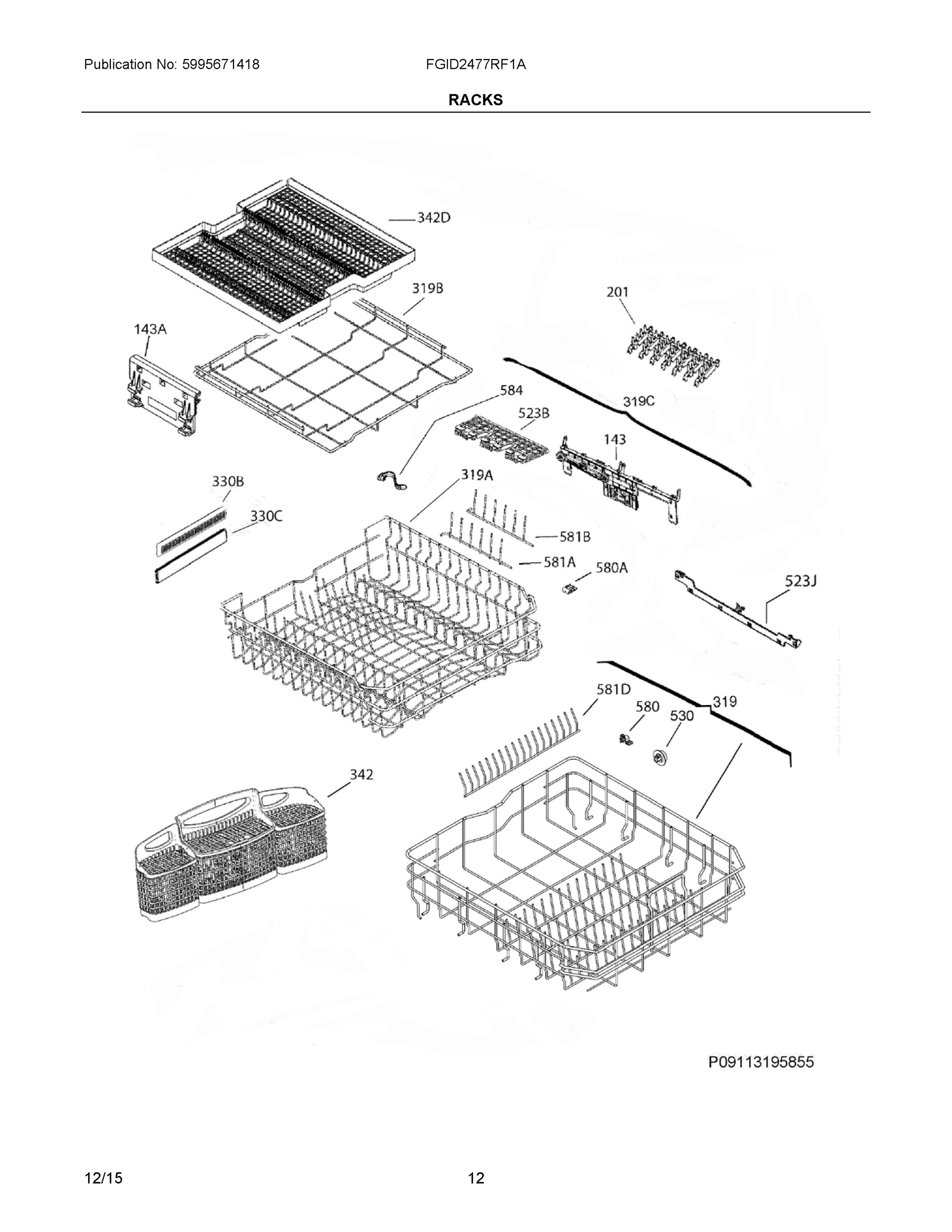 Publication No: 5995671418

FGID2477RF1A

RACKS

342D

319B

201

143A

584

319C

523B

143

330B

319A

330C

581B

581A

580A

523J

581D

319

580

530

342

P09113195855

12/15

12