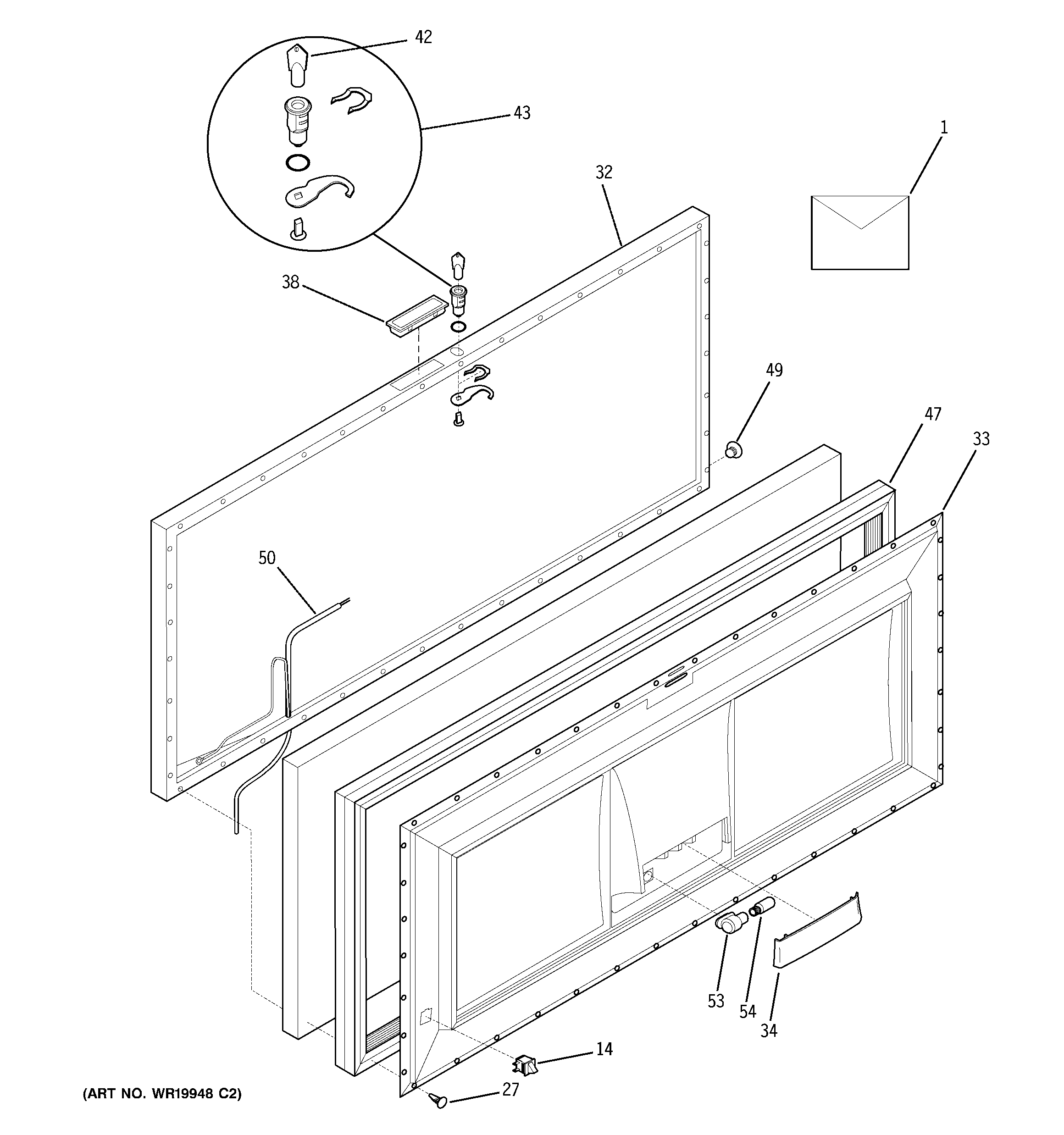 42
43
1
32
38
49
47
33
50
53
54
34
14
27
(ART NO. WR19948 C2)